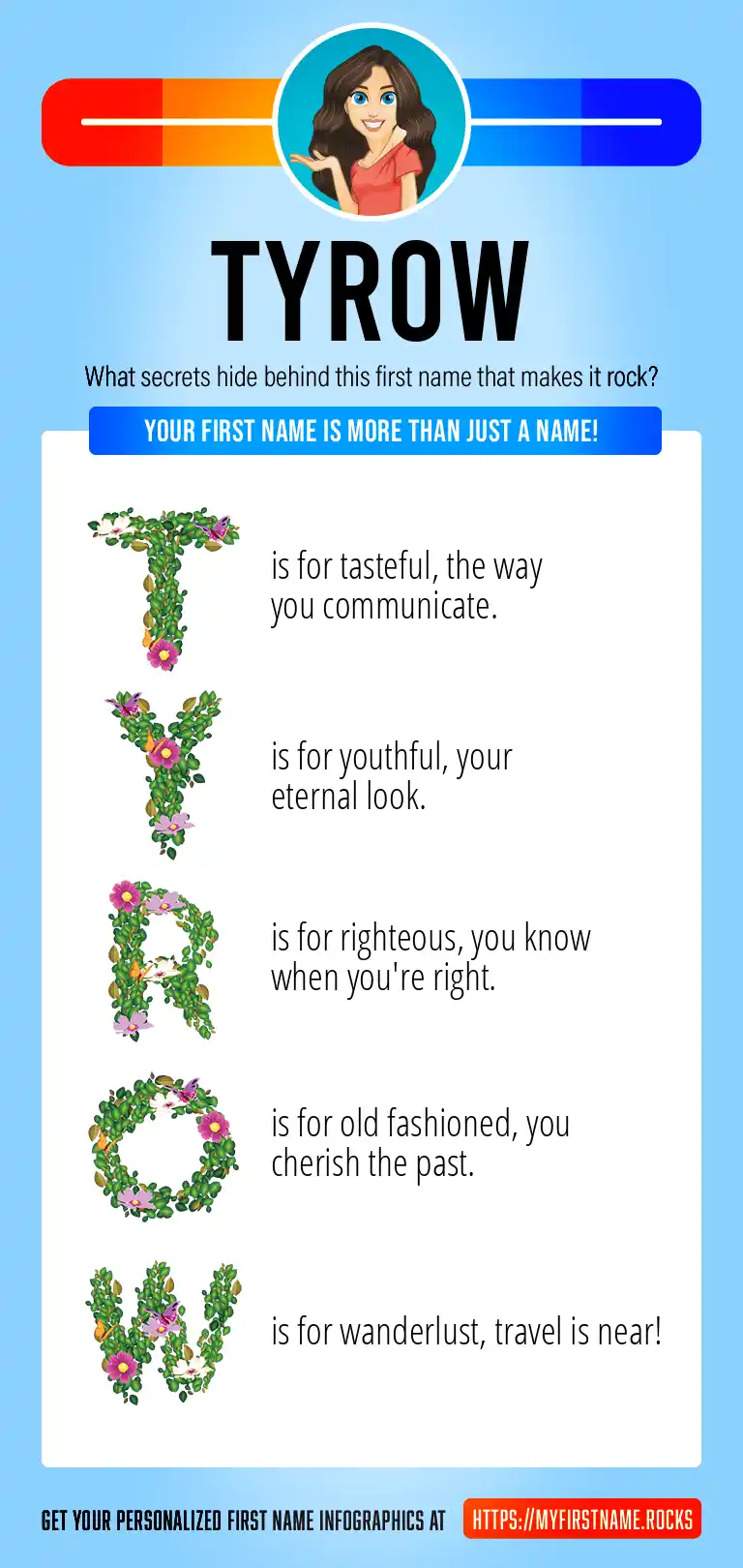 TYROW

What secrets hide behind this first name that makes it rock?

YOUR FIRST NAME IS MORE THAN JUST A NAME!

T is for tasteful, the way you communicate.

Y is for youthful, your eternal look.

R is for righteous, you know when you're right.

O is for old fashioned, you cherish the past.

W is for wanderlust, travel is near!

GET YOUR PERSONALIZED FIRST NAME INFOGRAPHICS AT HTTPS://MYFIRSTNAME.ROCKS