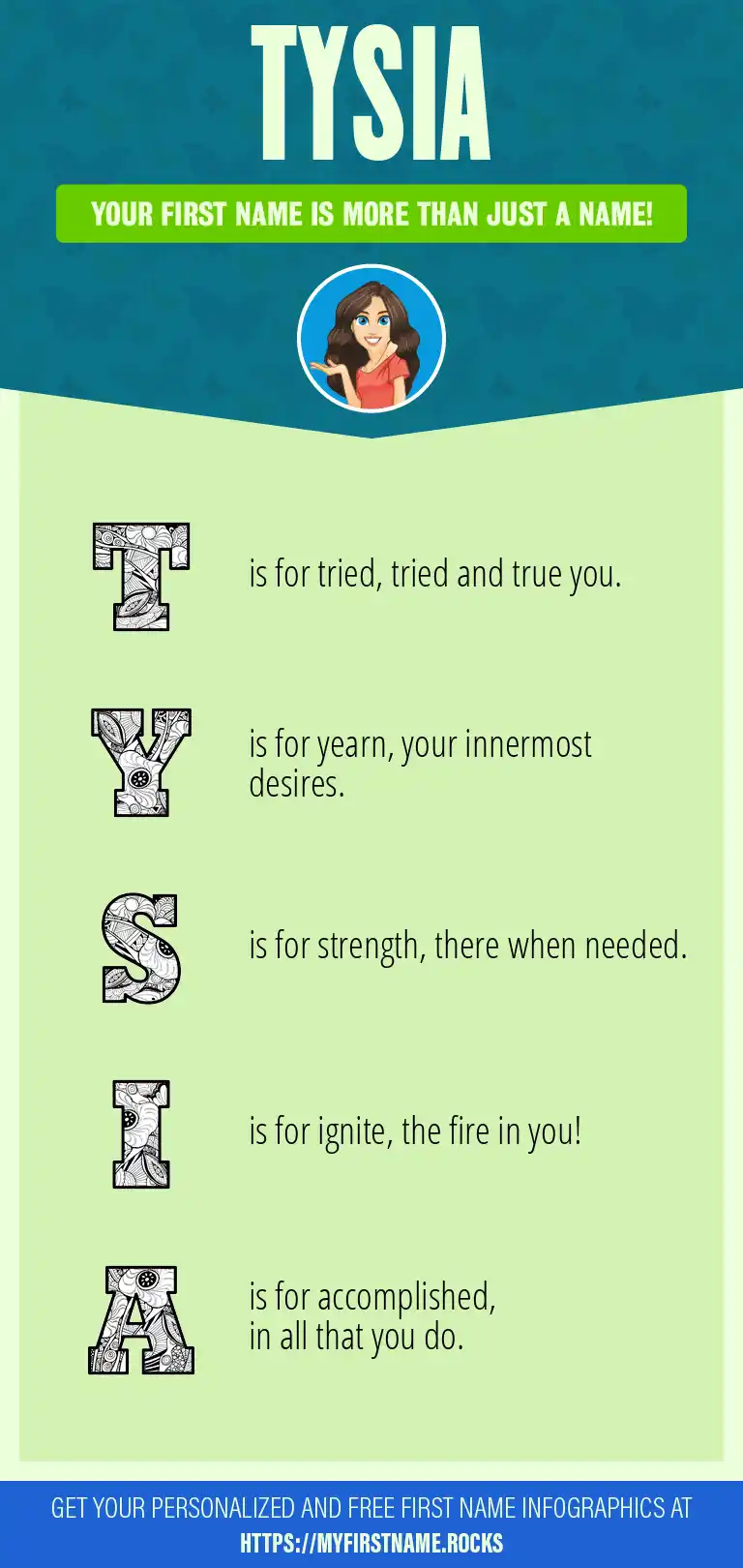 TYSIA

YOUR FIRST NAME IS MORE THAN JUST A NAME!

T is for tried, tried and true you.

Y is for yearn, your innermost desires.

S is for strength, there when needed.

I is for ignite, the fire in you!

A is for accomplished, in all that you do.

GET YOUR PERSONALIZED AND FREE FIRST NAME INFOGRAPHICS AT HTTPS://MYFIRSTNAME.ROCKS