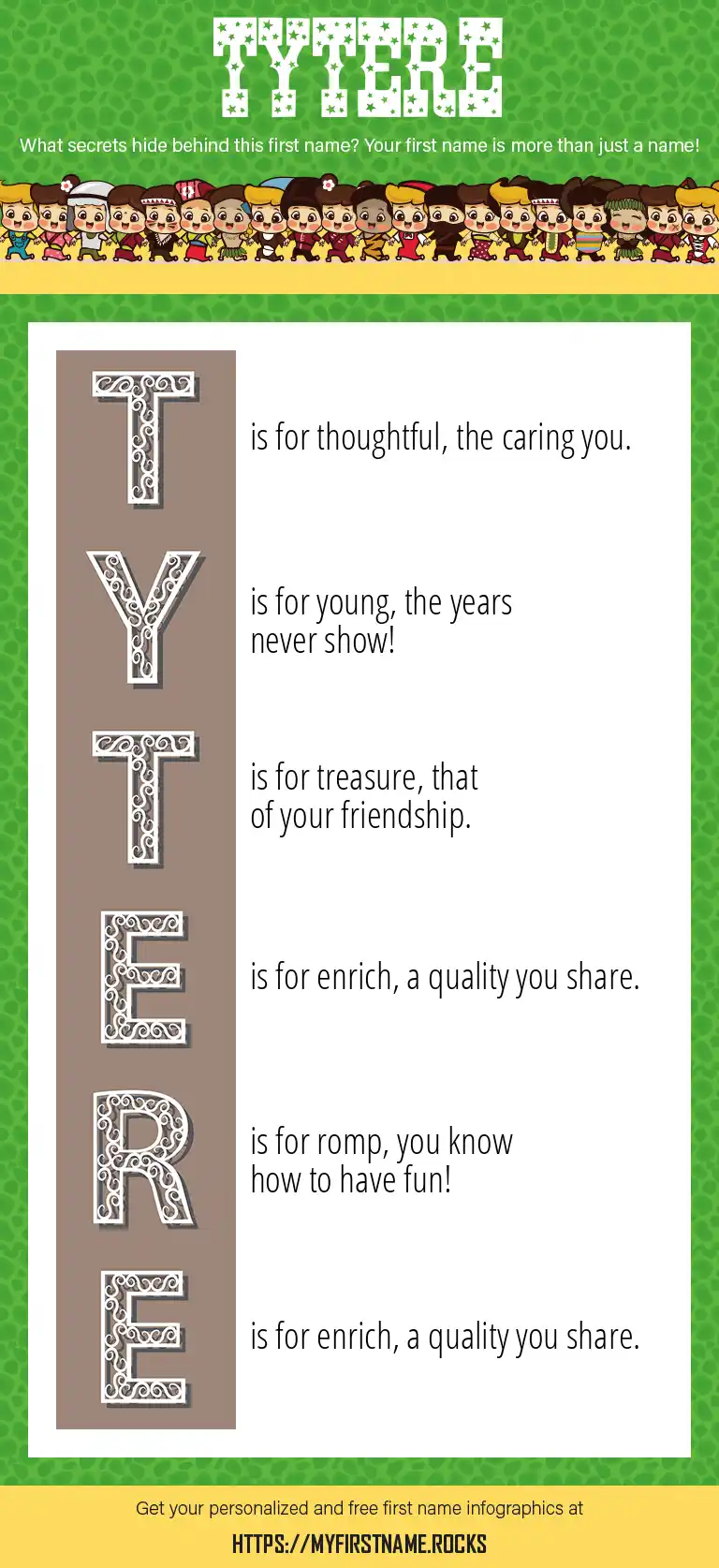 TYTERE

What secrets hide behind this first name? Your first name is more than just a name!

T is for thoughtful, the caring you.

Y is for young, the years never show!

T is for treasure, that of your friendship.

E is for enrich, a quality you share.

R is for romp, you know how to have fun!

E is for enrich, a quality you share.

Get your personalized and free first name infographics at

HTTPS://MYFIRSTNAME.ROCKS