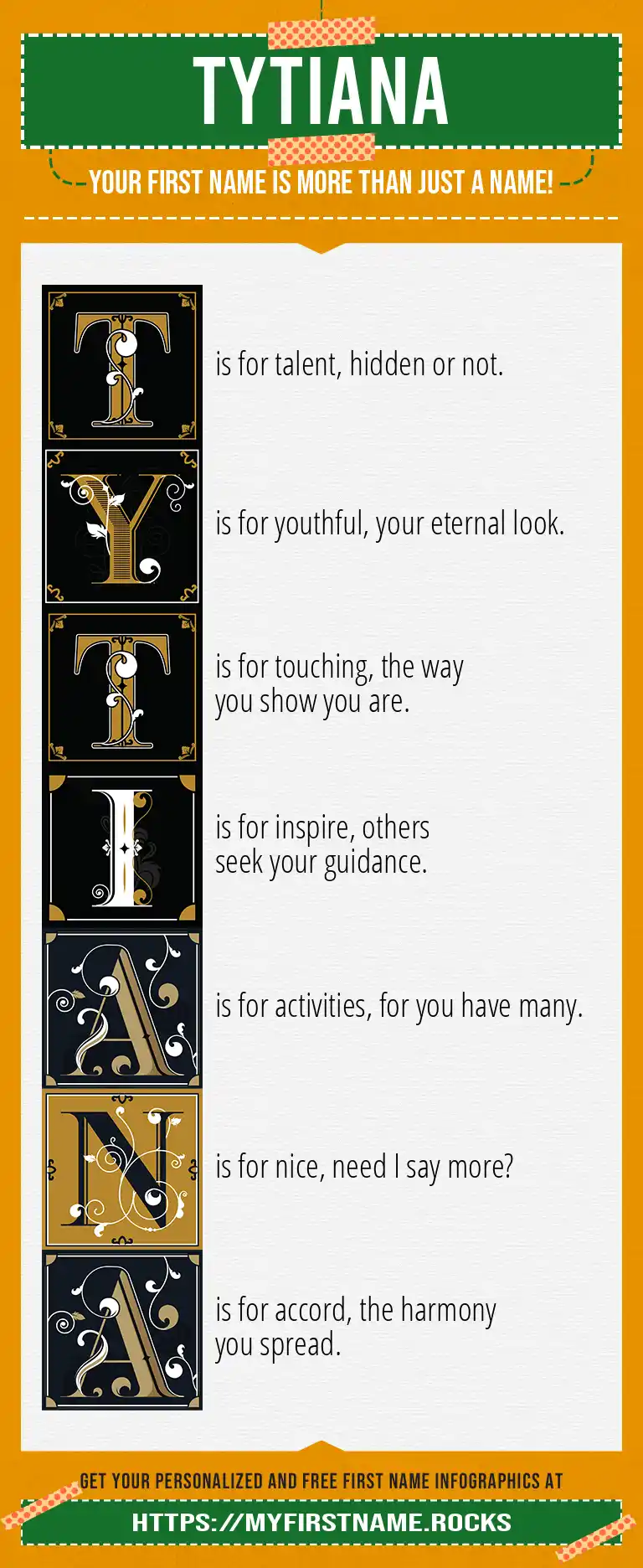 TYTIANA

YOUR FIRST NAME IS MORE THAN JUST A NAME!

T is for talent, hidden or not.

Y is for youthful, your eternal look.

T is for touching, the way you show you are.

I is for inspire, others seek your guidance.

A is for activities, for you have many.

N is for nice, need I say more?

A is for accord, the harmony you spread.

GET YOUR PERSONALIZED AND FREE FIRST NAME INFOGRAPHICS AT

HTTPS://MYFIRSTNAME.ROCKS