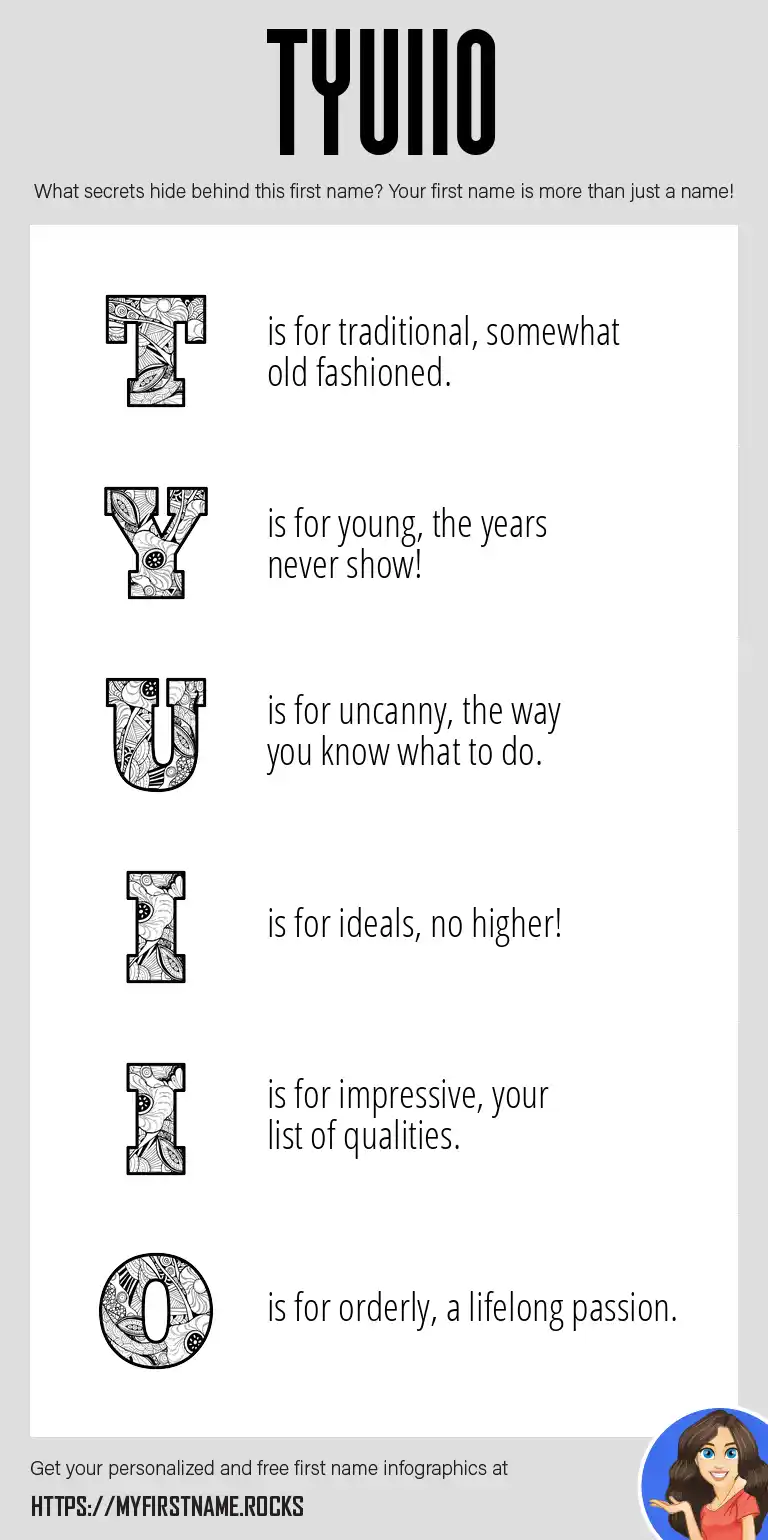 TYUIIO

What secrets hide behind this first name? Your first name is more than just a name!

T is for traditional, somewhat old fashioned.

Y is for young, the years never show!

U is for uncanny, the way you know what to do.

I is for ideals, no higher!

I is for impressive, your list of qualities.

O is for orderly, a lifelong passion.

Get your personalized and free first name infographics at

HTTPS://MYFIRSTNAME.ROCKS