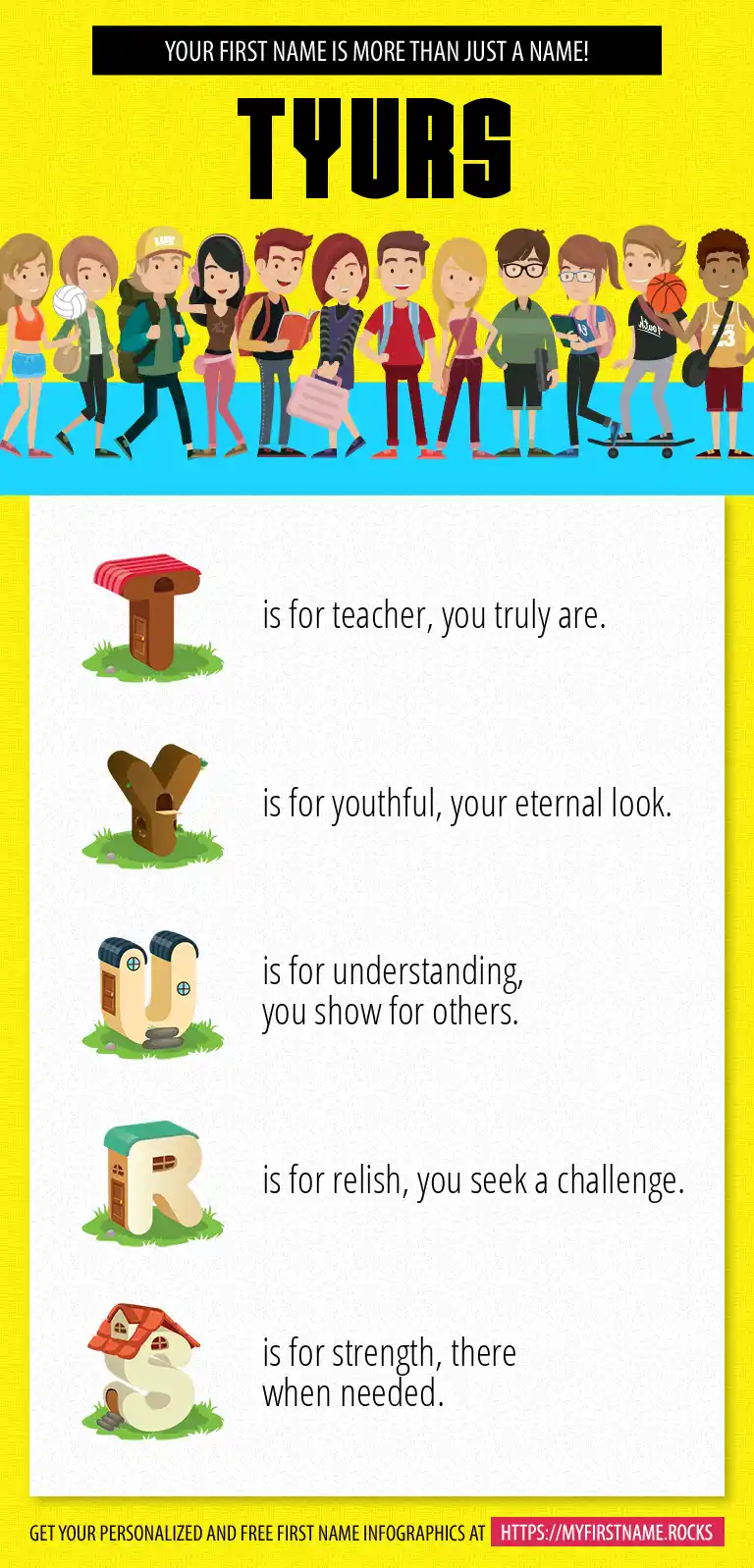 YOUR FIRST NAME IS MORE THAN JUST A NAME!

TYURS

T is for teacher, you truly are.

Y is for youthful, your eternal look.

U is for understanding, you show for others.

R is for relish, you seek a challenge.

S is for strength, there when needed.

GET YOUR PERSONALIZED AND FREE FIRST NAME INFOGRAPHICS AT HTTPS://MYFIRSTNAME.ROCKS