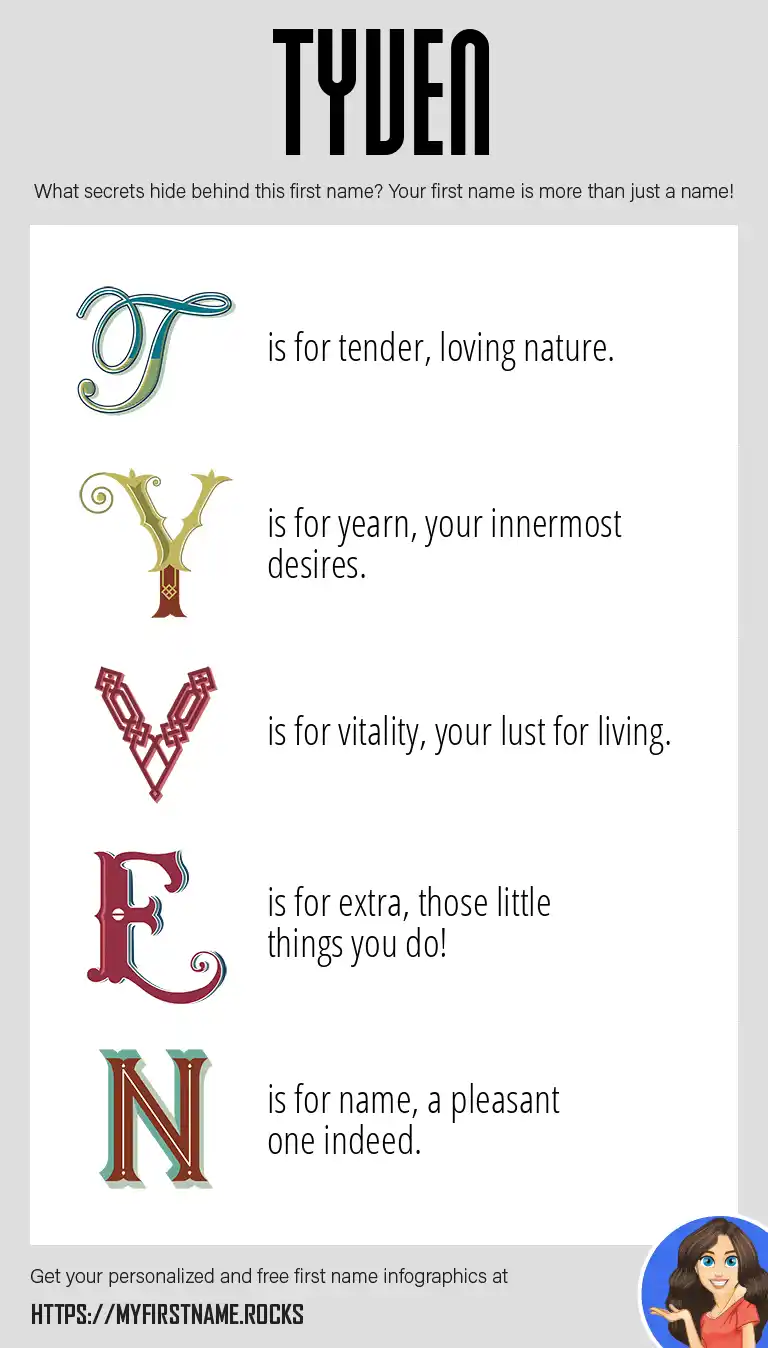 TYVEN

What secrets hide behind this first name? Your first name is more than just a name!

T is for tender, loving nature.

Y is for yearn, your innermost desires.

V is for vitality, your lust for living.

E is for extra, those little things you do!

N is for name, a pleasant one indeed.

Get your personalized and free first name infographics at

HTTPS://MYFIRSTNAME.ROCKS