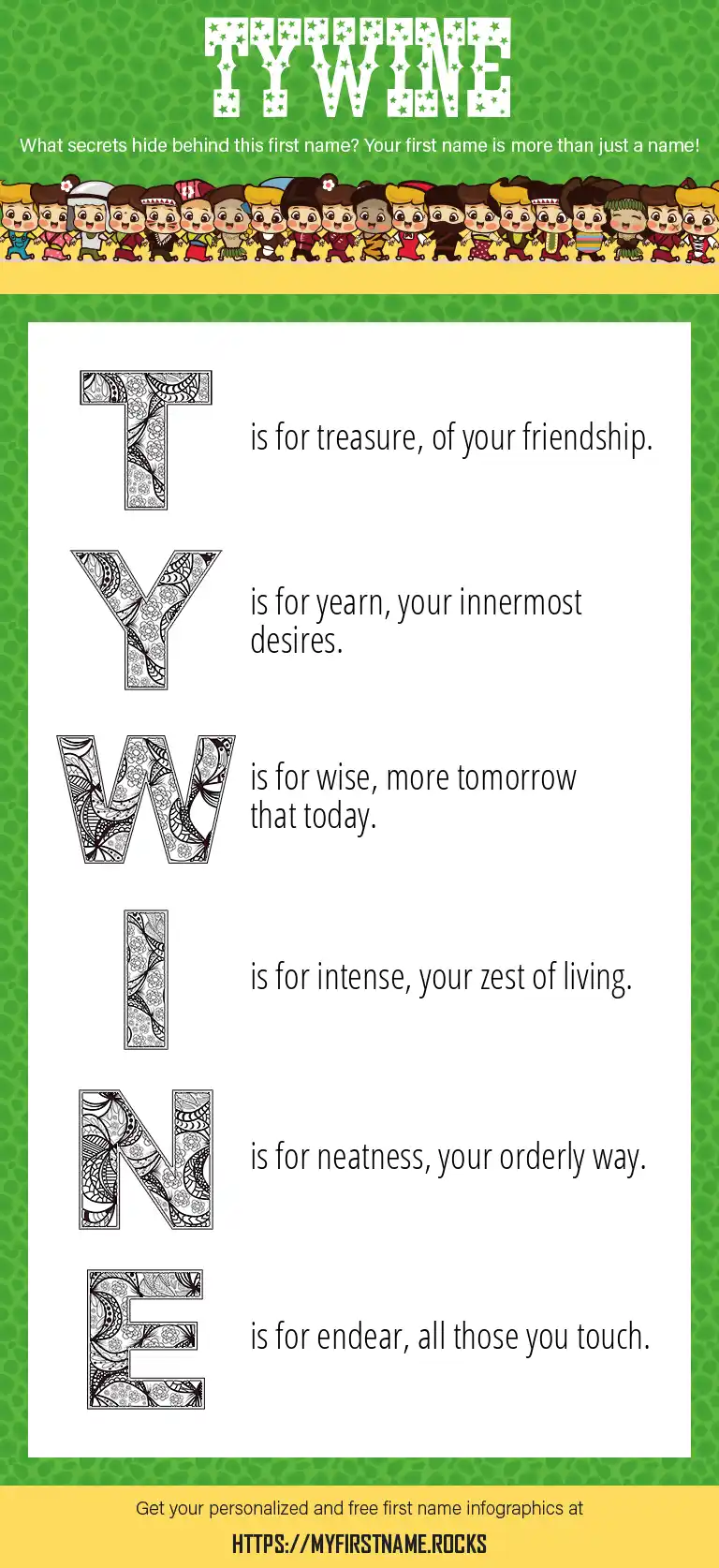 TYWINE

What secrets hide behind this first name? Your first name is more than just a name!

T is for treasure, of your friendship.

Y is for yearn, your innermost desires.

W is for wise, more tomorrow that today.

I is for intense, your zest of living.

N is for neatness, your orderly way.

E is for endear, all those you touch.

Get your personalized and free first name infographics at

HTTPS://MYFIRSTNAME.ROCKS