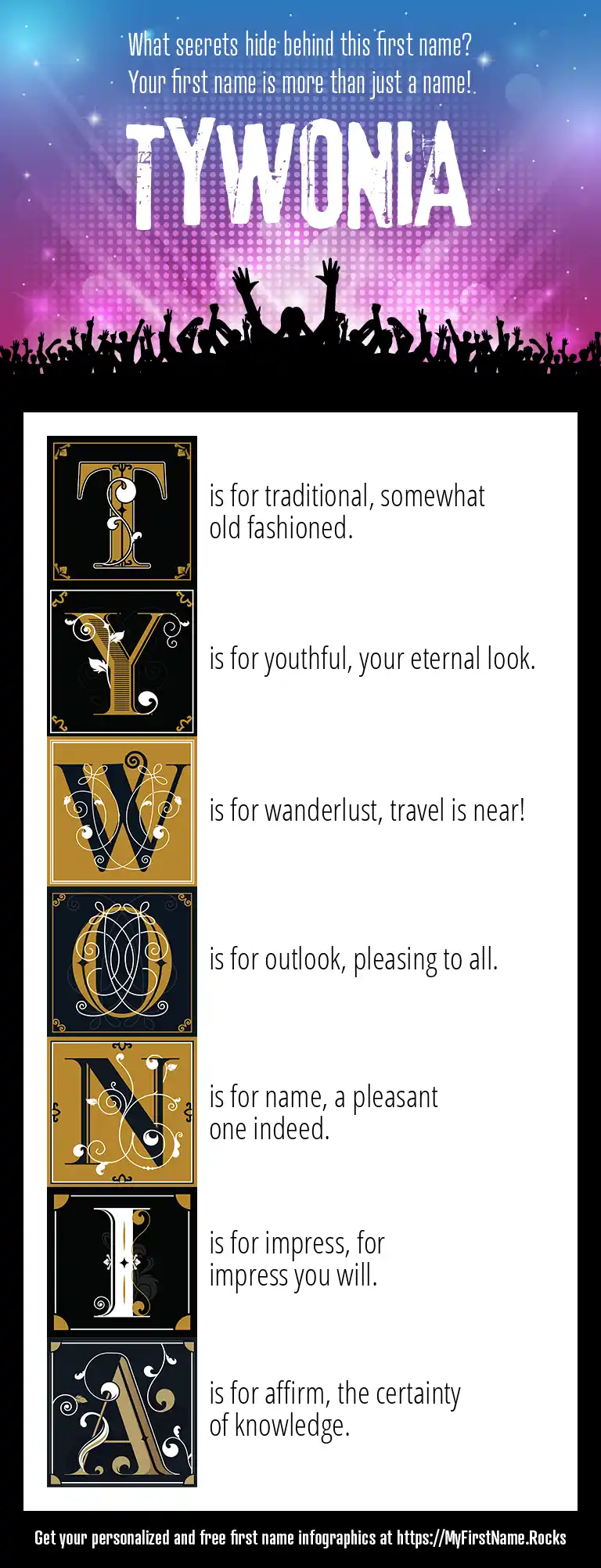 What secrets hide behind this first name?
Your first name is more than just a name!

TYWONIA

T is for traditional, somewhat old fashioned.

Y is for youthful, your eternal look.

W is for wanderlust, travel is near!

O is for outlook, pleasing to all.

N is for name, a pleasant one indeed.

I is for impress, for impress you will.

A is for affirm, the certainty of knowledge.

Get your personalized and free first name infographics at https://MyFirstName.Rocks