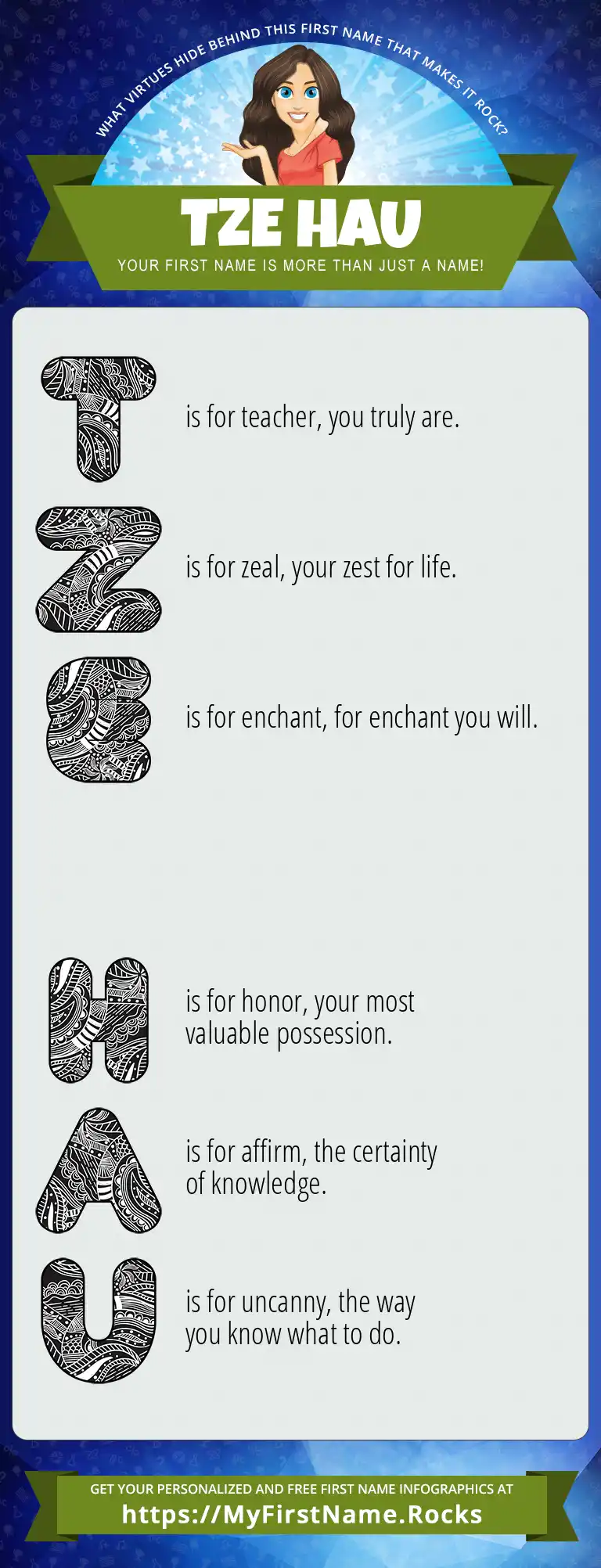 WHAT VIRTUES HIDE BEHIND THIS FIRST NAME THAT MAKES IT ROCK?

TZE HAU

YOUR FIRST NAME IS MORE THAN JUST A NAME!

T is for teacher, you truly are.

Z is for zeal, your zest for life.

E is for enchant, for enchant you will.

H is for honor, your most valuable possession.

A is for affirm, the certainty of knowledge.

U is for uncanny, the way you know what to do.

GET YOUR PERSONALIZED AND FREE FIRST NAME INFOGRAPHICS AT
https://MyFirstName.Rocks