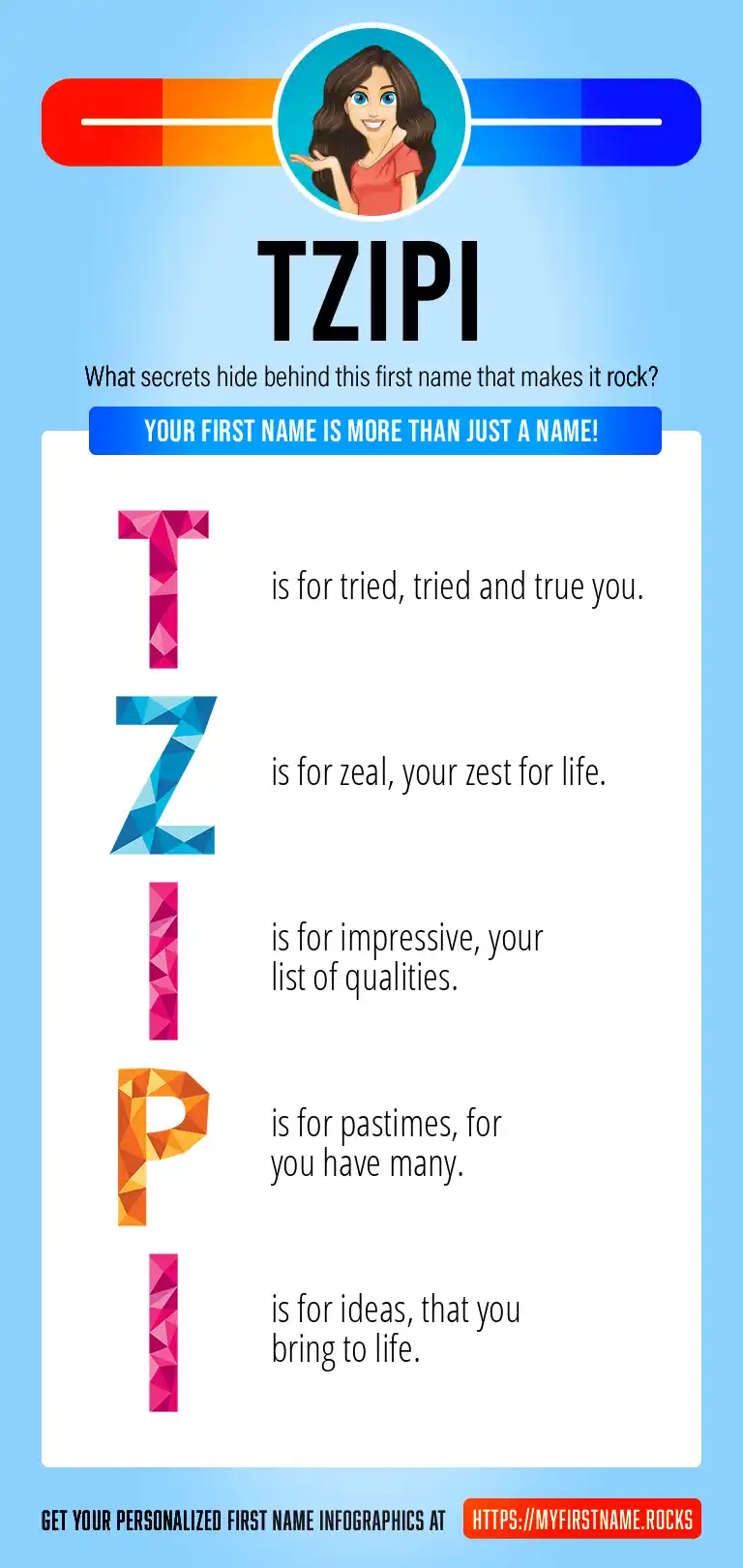 TZIPI

What secrets hide behind this first name that makes it rock?

YOUR FIRST NAME IS MORE THAN JUST A NAME!

T is for tried, tried and true you.

Z is for zeal, your zest for life.

I is for impressive, your list of qualities.

P is for pastimes, for you have many.

I is for ideas, that you bring to life.

GET YOUR PERSONALIZED FIRST NAME INFOGRAPHICS AT HTTPS://MYFIRSTNAME.ROCKS