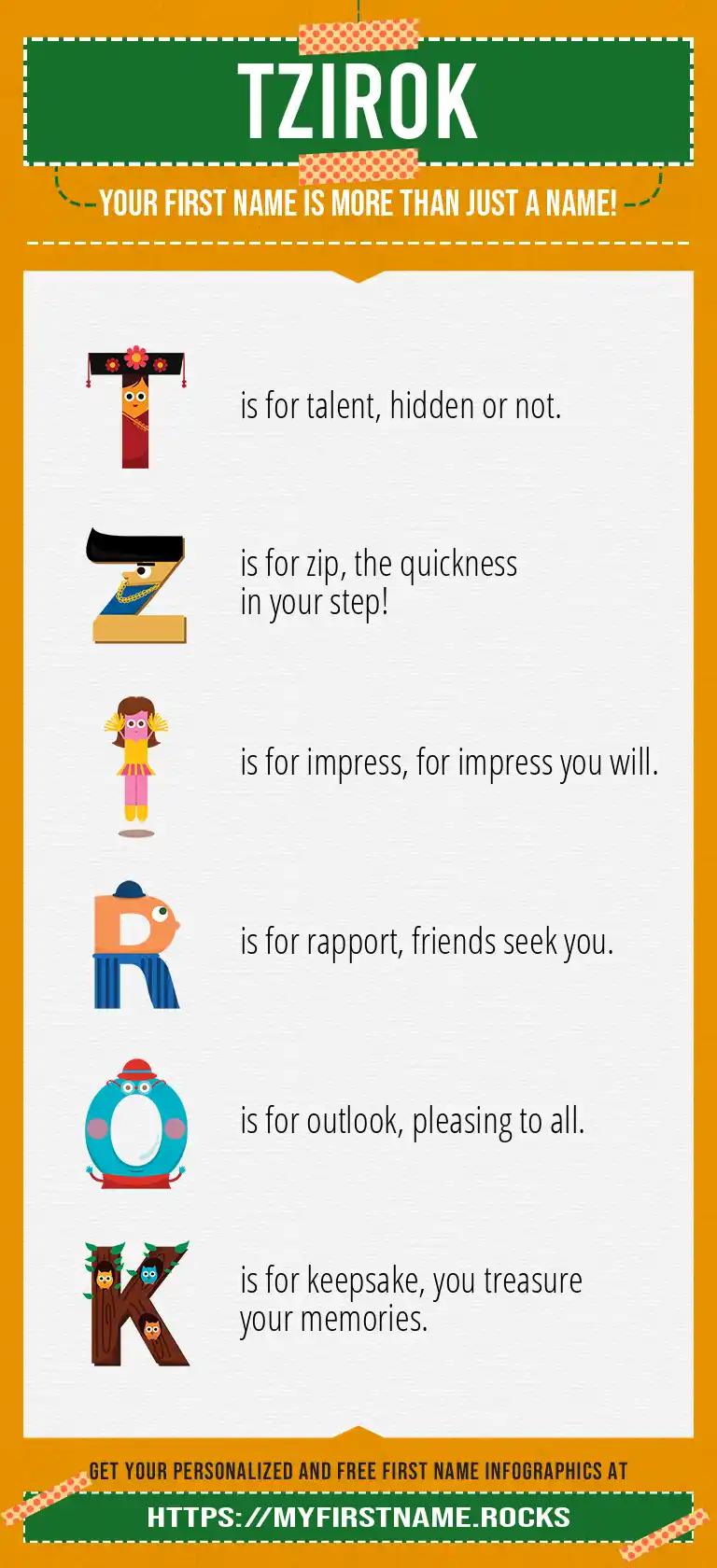 TZIROK

YOUR FIRST NAME IS MORE THAN JUST A NAME!

T is for talent, hidden or not.

Z is for zip, the quickness in your step!

I is for impress, for impress you will.

R is for rapport, friends seek you.

O is for outlook, pleasing to all.

K is for keepsake, you treasure your memories.

GET YOUR PERSONALIZED AND FREE FIRST NAME INFOGRAPHICS AT

HTTPS://MYFIRSTNAME.ROCKS