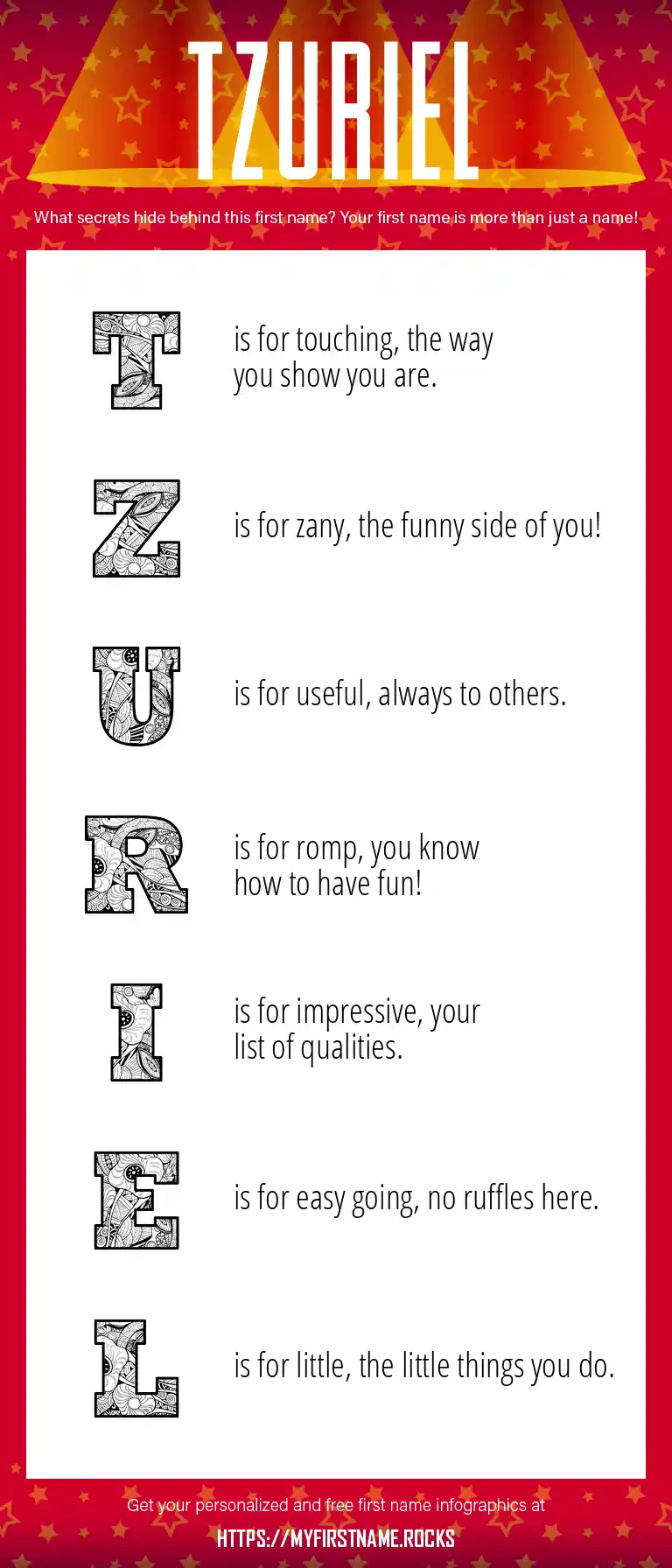 TZURIEL

What secrets hide behind this first name? Your first name is more than just a name!

T is for touching, the way you show you are.

Z is for zany, the funny side of you!

U is for useful, always to others.

R is for romp, you know how to have fun!

I is for impressive, your list of qualities.

E is for easy going, no ruffles here.

L is for little, the little things you do.

Get your personalized and free first name infographics at

HTTPS://MYFIRSTNAME.ROCKS