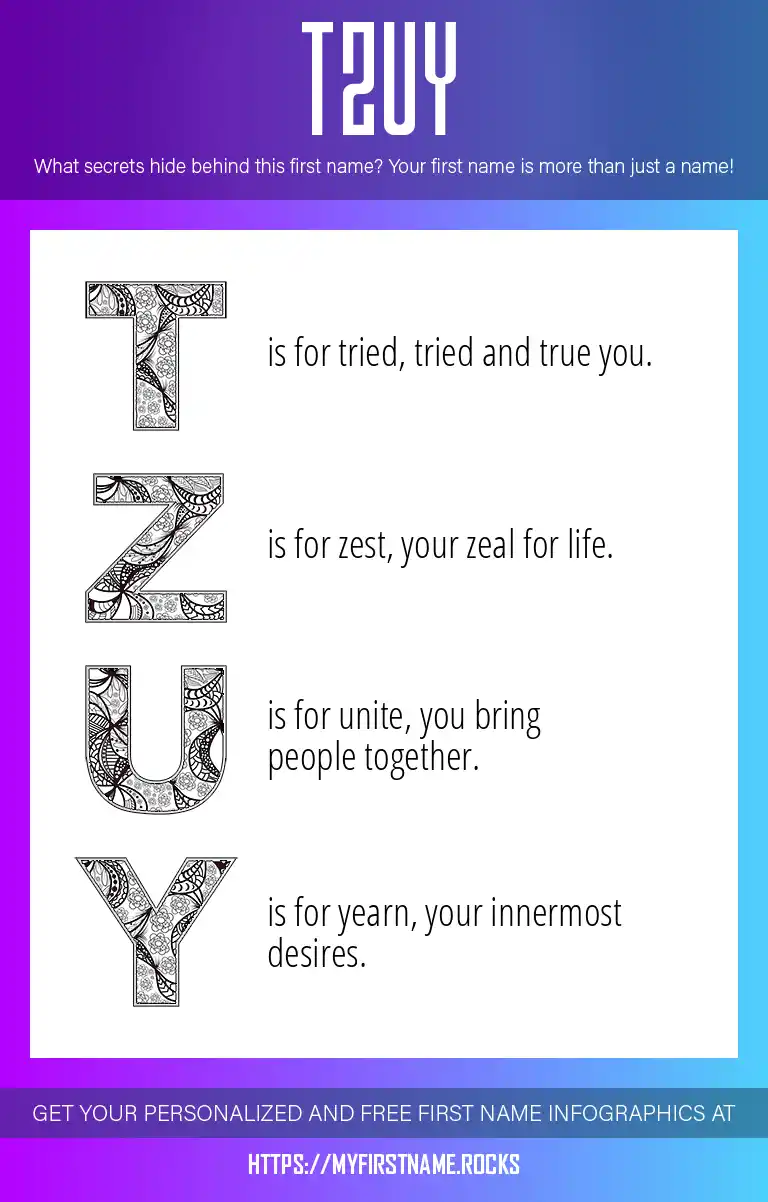 TZUY

What secrets hide behind this first name? Your first name is more than just a name!

T is for tried, tried and true you.

Z is for zest, your zeal for life.

U is for unite, you bring people together.

Y is for yearn, your innermost desires.

GET YOUR PERSONALIZED AND FREE FIRST NAME INFOGRAPHICS AT

HTTPS://MYFIRSTNAME.ROCKS