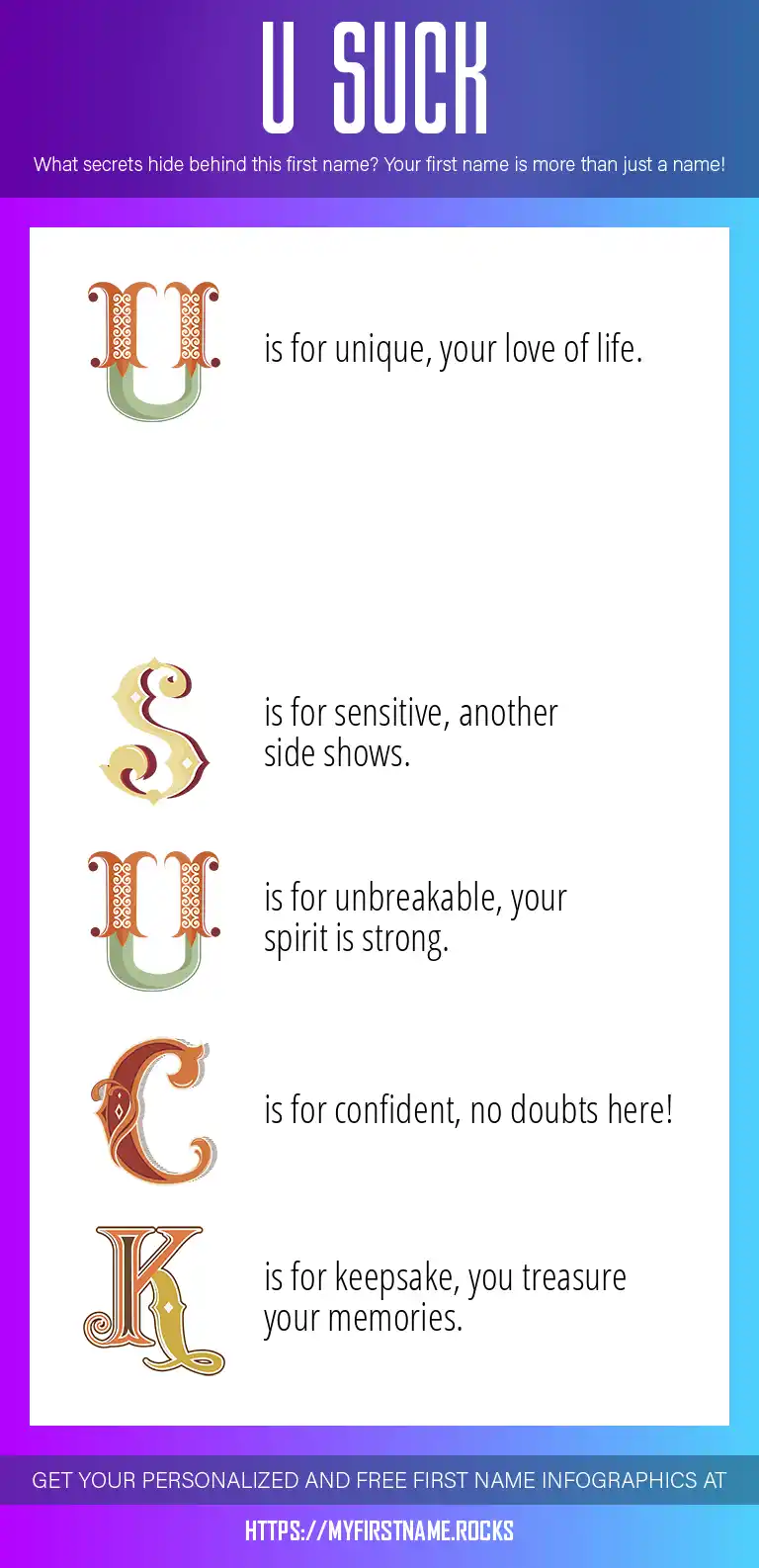 U SUCK

What secrets hide behind this first name? Your first name is more than just a name!

U is for unique, your love of life.

S is for sensitive, another side shows.

U is for unbreakable, your spirit is strong.

C is for confident, no doubts here!

K is for keepsake, you treasure your memories.

GET YOUR PERSONALIZED AND FREE FIRST NAME INFOGRAPHICS AT

HTTPS://MYFIRSTNAME.ROCKS