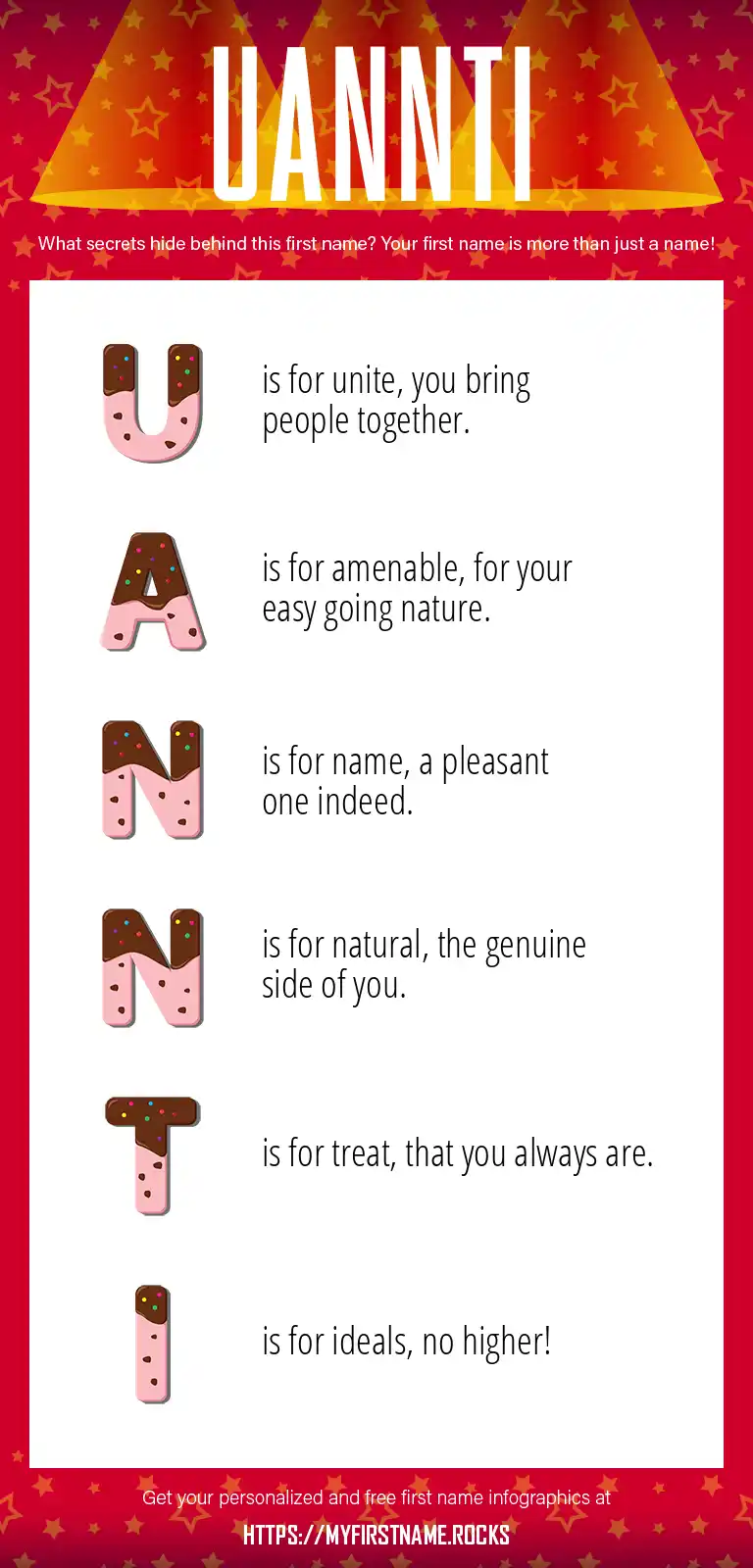 UANNTI

What secrets hide behind this first name? Your first name is more than just a name!

U is for unite, you bring people together.

A is for amenable, for your easy going nature.

N is for name, a pleasant one indeed.

N is for natural, the genuine side of you.

T is for treat, that you always are.

I is for ideals, no higher!

Get your personalized and free first name infographics at

HTTPS://MYFIRSTNAME.ROCKS