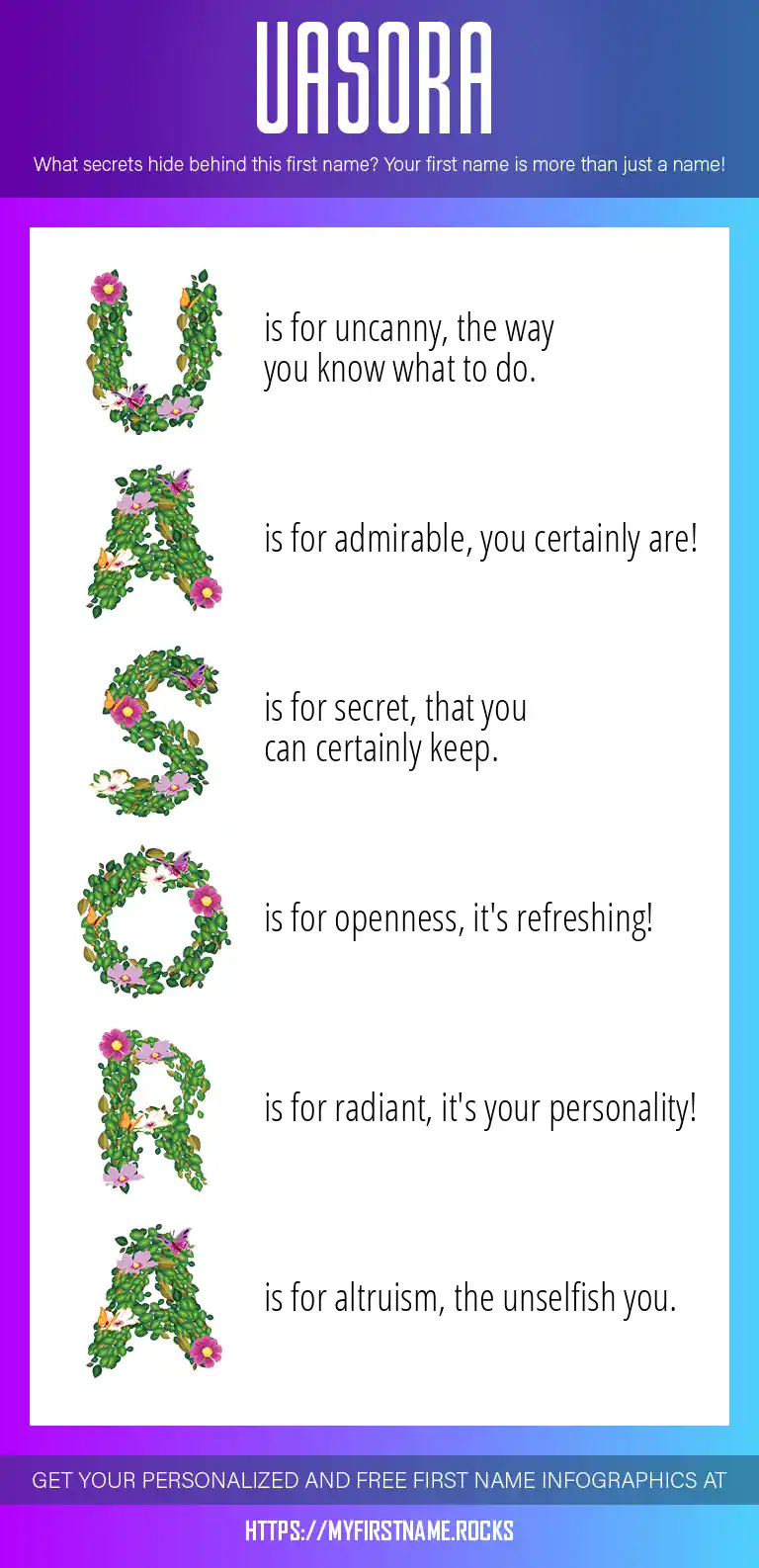 UASORA

What secrets hide behind this first name? Your first name is more than just a name!

U is for uncanny, the way you know what to do.

A is for admirable, you certainly are!

S is for secret, that you can certainly keep.

O is for openness, it's refreshing!

R is for radiant, it's your personality!

A is for altruism, the unselfish you.

GET YOUR PERSONALIZED AND FREE FIRST NAME INFOGRAPHICS AT

HTTPS://MYFIRSTNAME.ROCKS