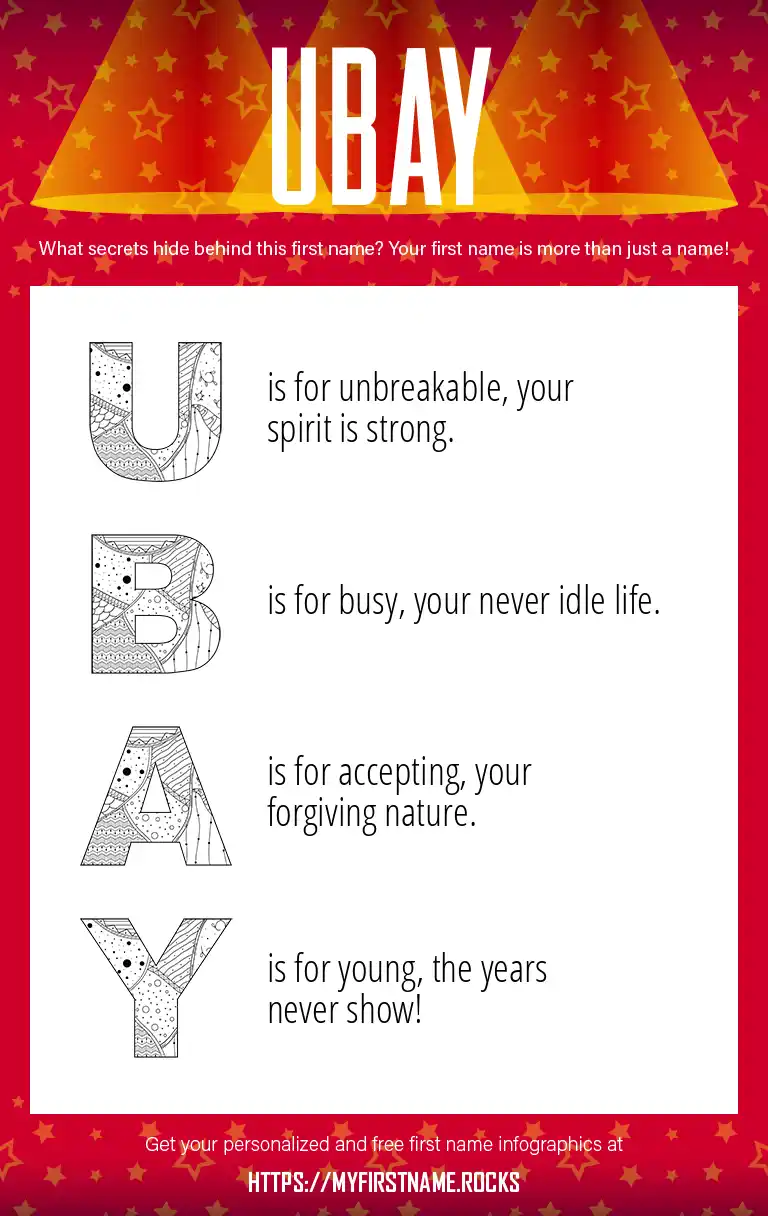 UBAY

What secrets hide behind this first name? Your first name is more than just a name!

U is for unbreakable, your spirit is strong.

B is for busy, your never idle life.

A is for accepting, your forgiving nature.

Y is for young, the years never show!

Get your personalized and free first name infographics at

HTTPS://MYFIRSTNAME.ROCKS