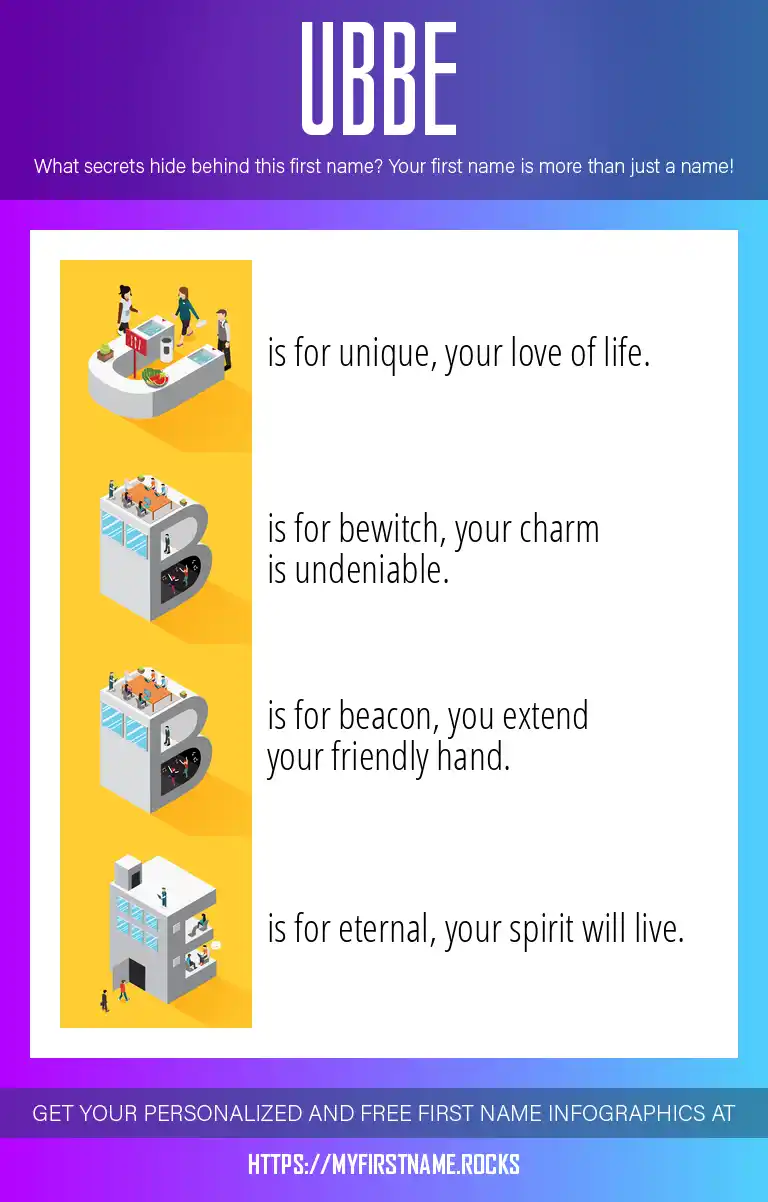 UBBE

What secrets hide behind this first name? Your first name is more than just a name!

U is for unique, your love of life.

B is for bewitch, your charm is undeniable.

B is for beacon, you extend your friendly hand.

E is for eternal, your spirit will live.

GET YOUR PERSONALIZED AND FREE FIRST NAME INFOGRAPHICS AT

HTTPS://MYFIRSTNAME.ROCKS