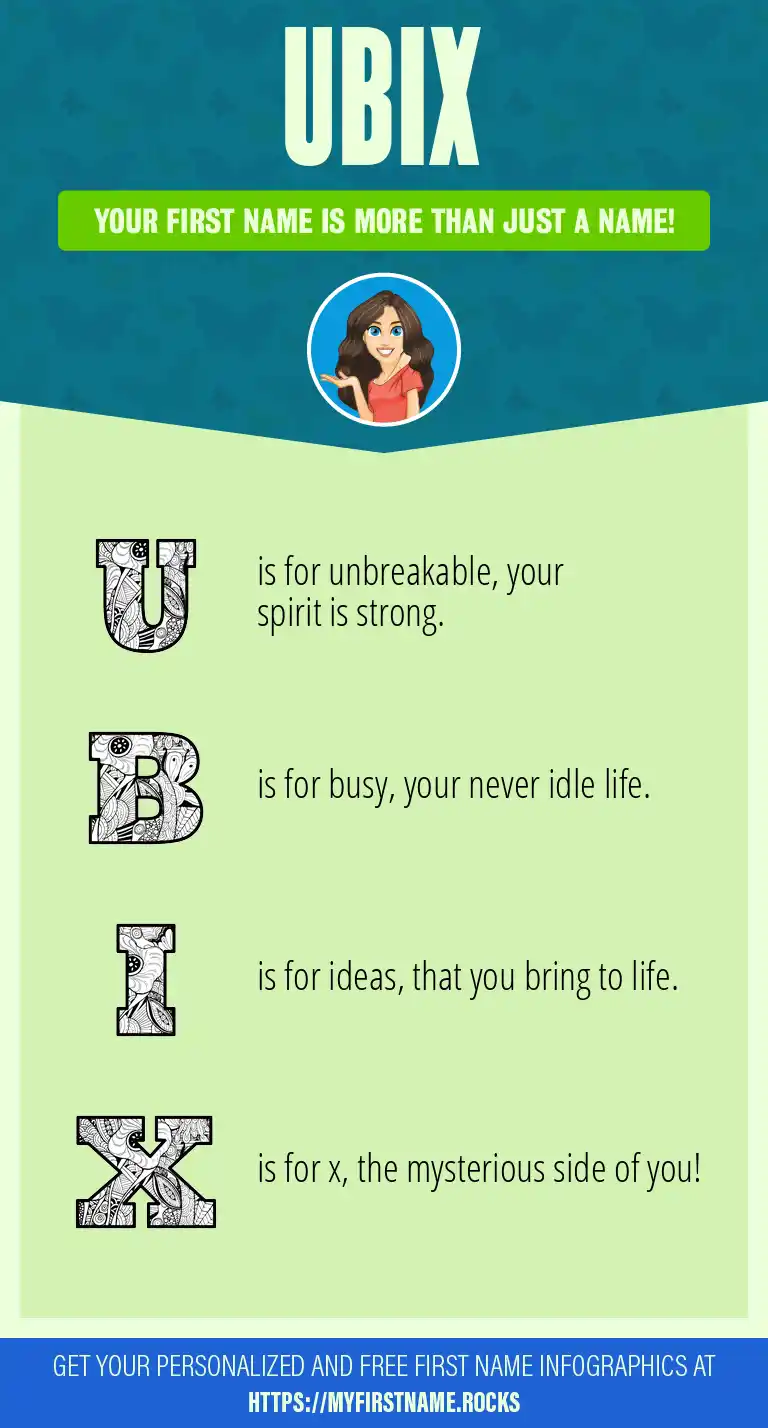 UBIX

YOUR FIRST NAME IS MORE THAN JUST A NAME!

U is for unbreakable, your spirit is strong.

B is for busy, your never idle life.

I is for ideas, that you bring to life.

X is for x, the mysterious side of you!

GET YOUR PERSONALIZED AND FREE FIRST NAME INFOGRAPHICS AT HTTPS://MYFIRSTNAME.ROCKS