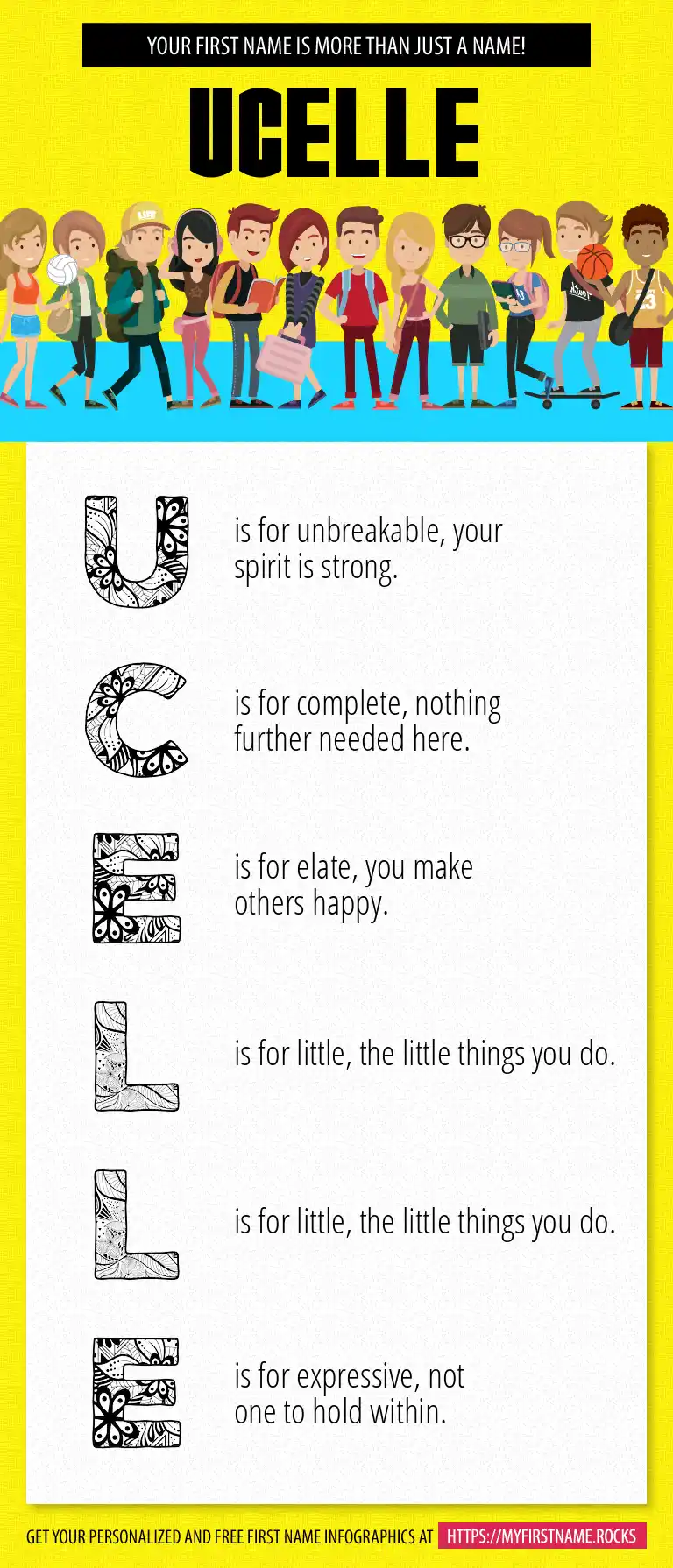 YOUR FIRST NAME IS MORE THAN JUST A NAME!

UCELLE

U is for unbreakable, your spirit is strong.

C is for complete, nothing further needed here.

E is for elate, you make others happy.

L is for little, the little things you do.

L is for little, the little things you do.

E is for expressive, not one to hold within.

GET YOUR PERSONALIZED AND FREE FIRST NAME INFOGRAPHICS AT HTTPS://MYFIRSTNAME.ROCKS