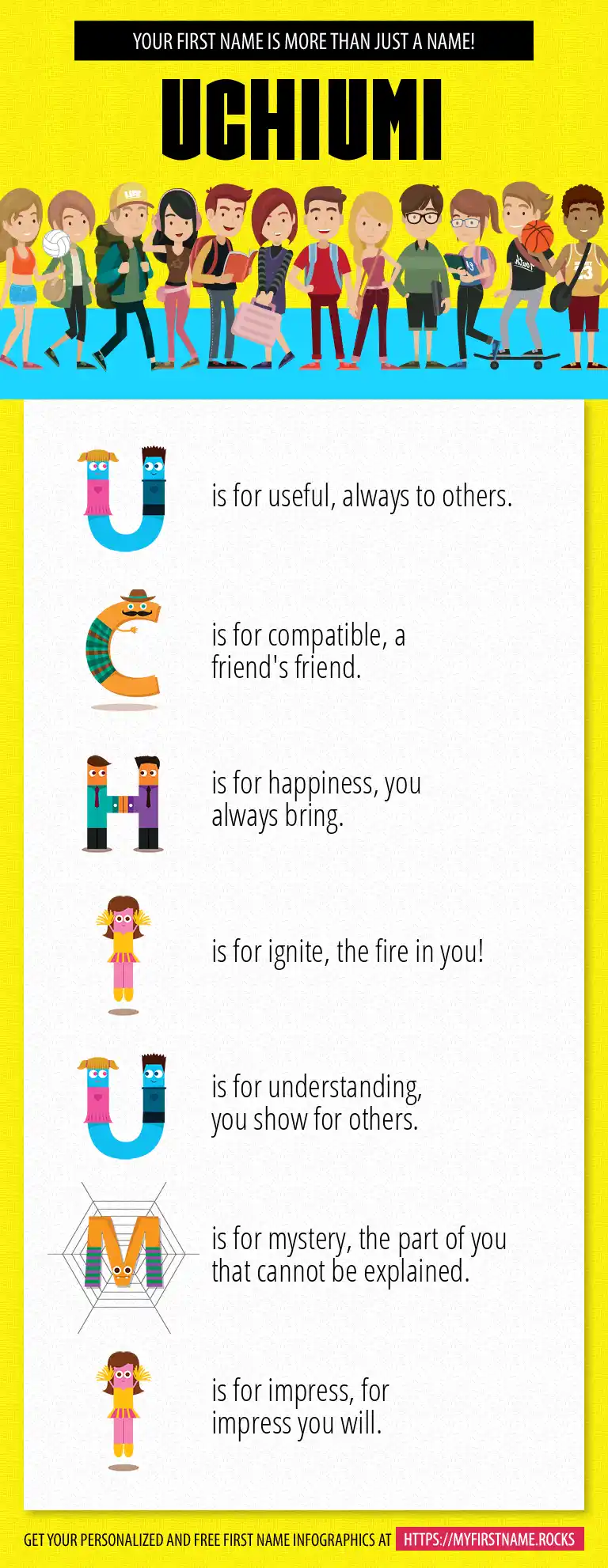 YOUR FIRST NAME IS MORE THAN JUST A NAME!

UCHIUMI

U is for useful, always to others.

C is for compatible, a friend's friend.

H is for happiness, you always bring.

I is for ignite, the fire in you!

U is for understanding, you show for others.

M is for mystery, the part of you that cannot be explained.

I is for impress, for impress you will.

GET YOUR PERSONALIZED AND FREE FIRST NAME INFOGRAPHICS AT HTTPS://MYFIRSTNAME.ROCKS