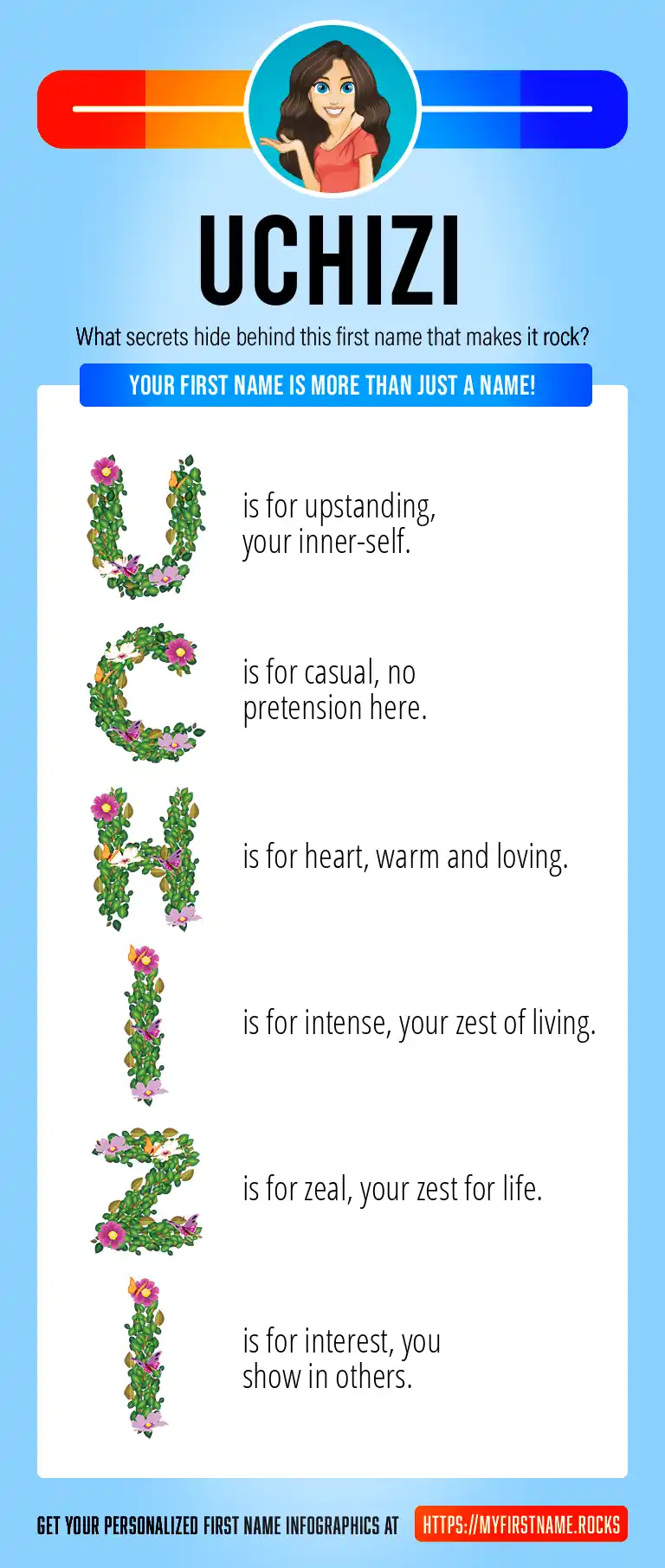 UCHIZI

What secrets hide behind this first name that makes it rock?

YOUR FIRST NAME IS MORE THAN JUST A NAME!

U is for upstanding, your inner-self.

C is for casual, no pretension here.

H is for heart, warm and loving.

I is for intense, your zest of living.

Z is for zeal, your zest for life.

I is for interest, you show in others.

GET YOUR PERSONALIZED FIRST NAME INFOGRAPHICS AT HTTPS://MYFIRSTNAME.ROCKS