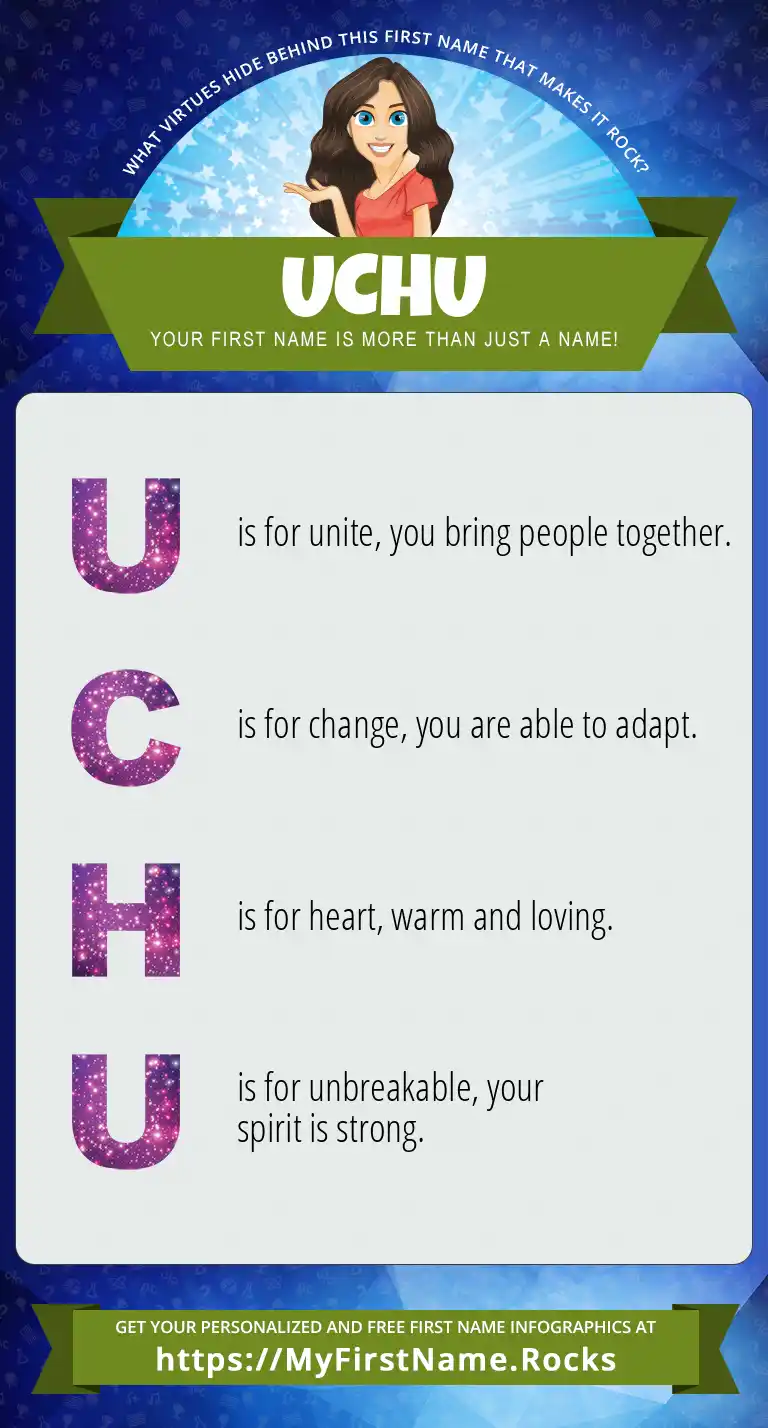 WHAT VIRTUES HIDE BEHIND THIS FIRST NAME THAT MAKES IT ROCK?

UCHU

YOUR FIRST NAME IS MORE THAN JUST A NAME!

U is for unite, you bring people together.

C is for change, you are able to adapt.

H is for heart, warm and loving.

U is for unbreakable, your spirit is strong.

GET YOUR PERSONALIZED AND FREE FIRST NAME INFOGRAPHICS AT
https://MyFirstName.Rocks