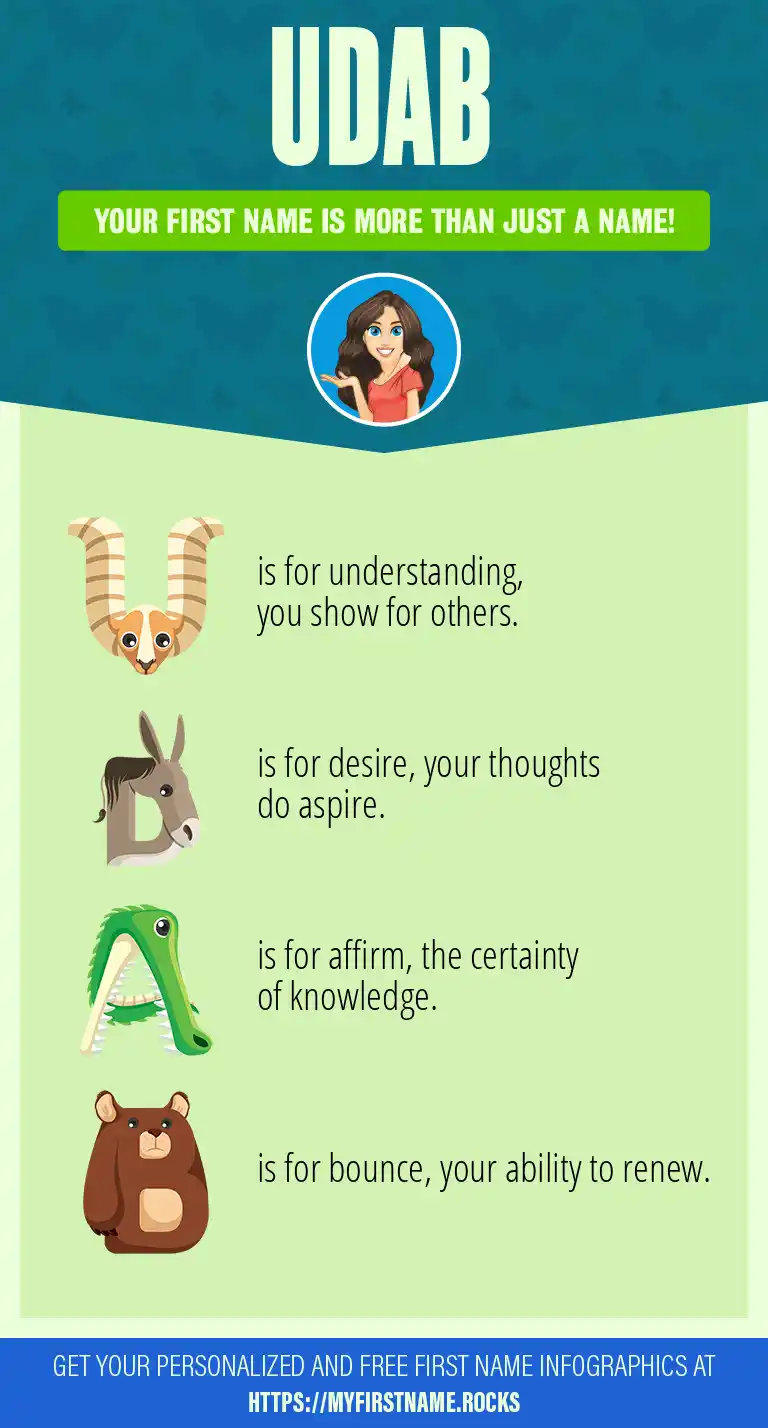 UDAB

YOUR FIRST NAME IS MORE THAN JUST A NAME!

U is for understanding, you show for others.

D is for desire, your thoughts do aspire.

A is for affirm, the certainty of knowledge.

B is for bounce, your ability to renew.

GET YOUR PERSONALIZED AND FREE FIRST NAME INFOGRAPHICS AT HTTPS://MYFIRSTNAME.ROCKS