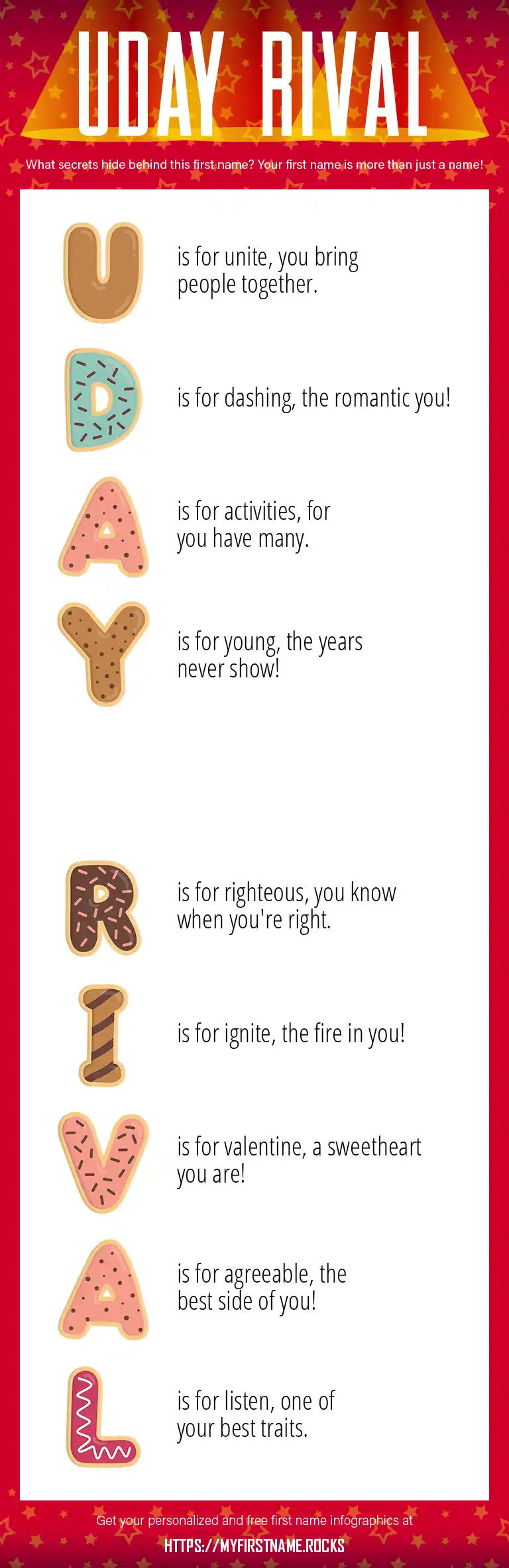 UDAY RIVAL

What secrets hide behind this first name? Your first name is more than just a name!

U is for unite, you bring people together.

D is for dashing, the romantic you!

A is for activities, for you have many.

Y is for young, the years never show!

R is for righteous, you know when you're right.

I is for ignite, the fire in you!

V is for valentine, a sweetheart you are!

A is for agreeable, the best side of you!

L is for listen, one of your best traits.

Get your personalized and free first name infographics at

HTTPS://MYFIRSTNAME.ROCKS