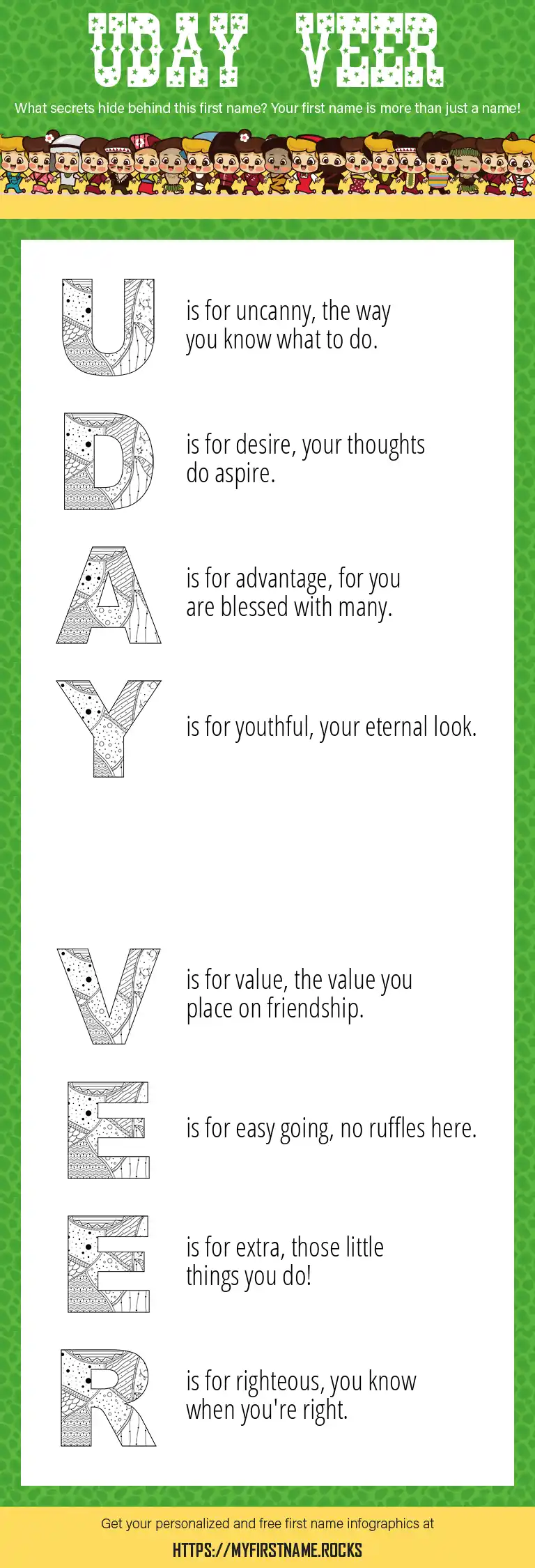 UDAY VEER

What secrets hide behind this first name? Your first name is more than just a name!

U is for uncanny, the way you know what to do.

D is for desire, your thoughts do aspire.

A is for advantage, for you are blessed with many.

Y is for youthful, your eternal look.

V is for value, the value you place on friendship.

E is for easy going, no ruffles here.

E is for extra, those little things you do!

R is for righteous, you know when you're right.

Get your personalized and free first name infographics at

HTTPS://MYFIRSTNAME.ROCKS