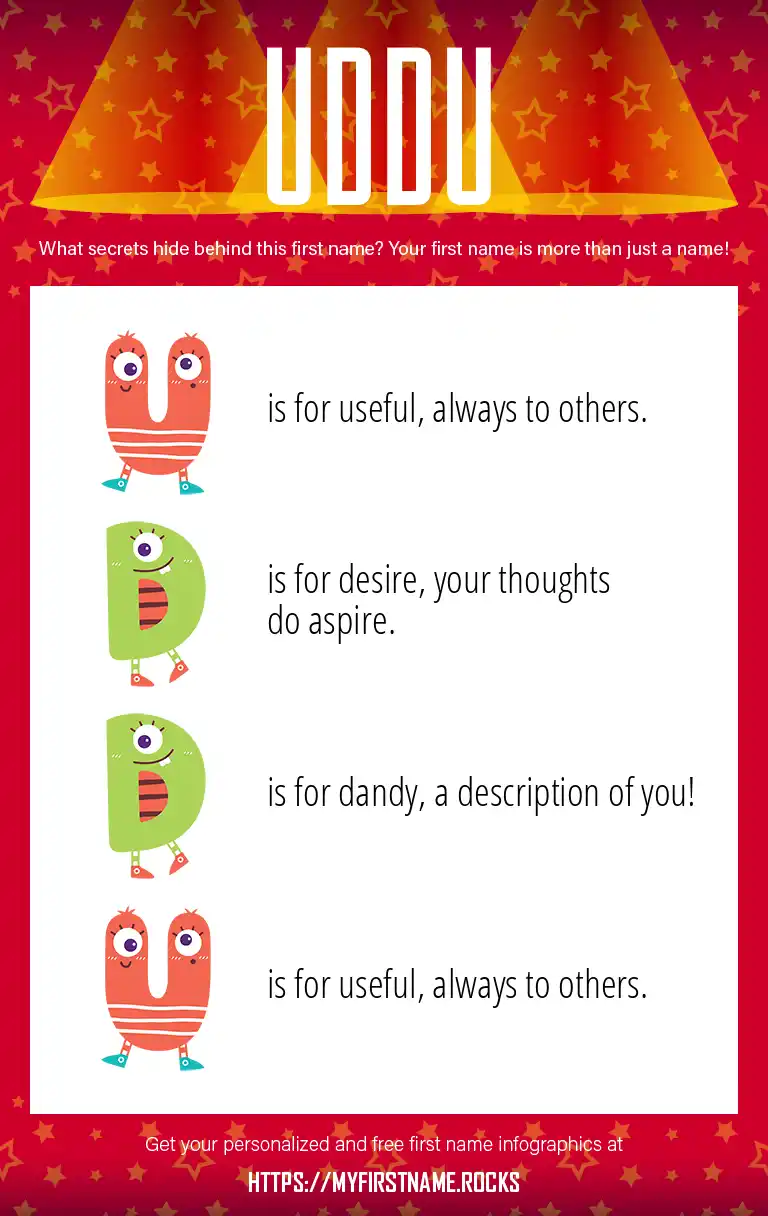 UDDU

What secrets hide behind this first name? Your first name is more than just a name!

U is for useful, always to others.

D is for desire, your thoughts do aspire.

D is for dandy, a description of you!

U is for useful, always to others.

Get your personalized and free first name infographics at

HTTPS://MYFIRSTNAME.ROCKS