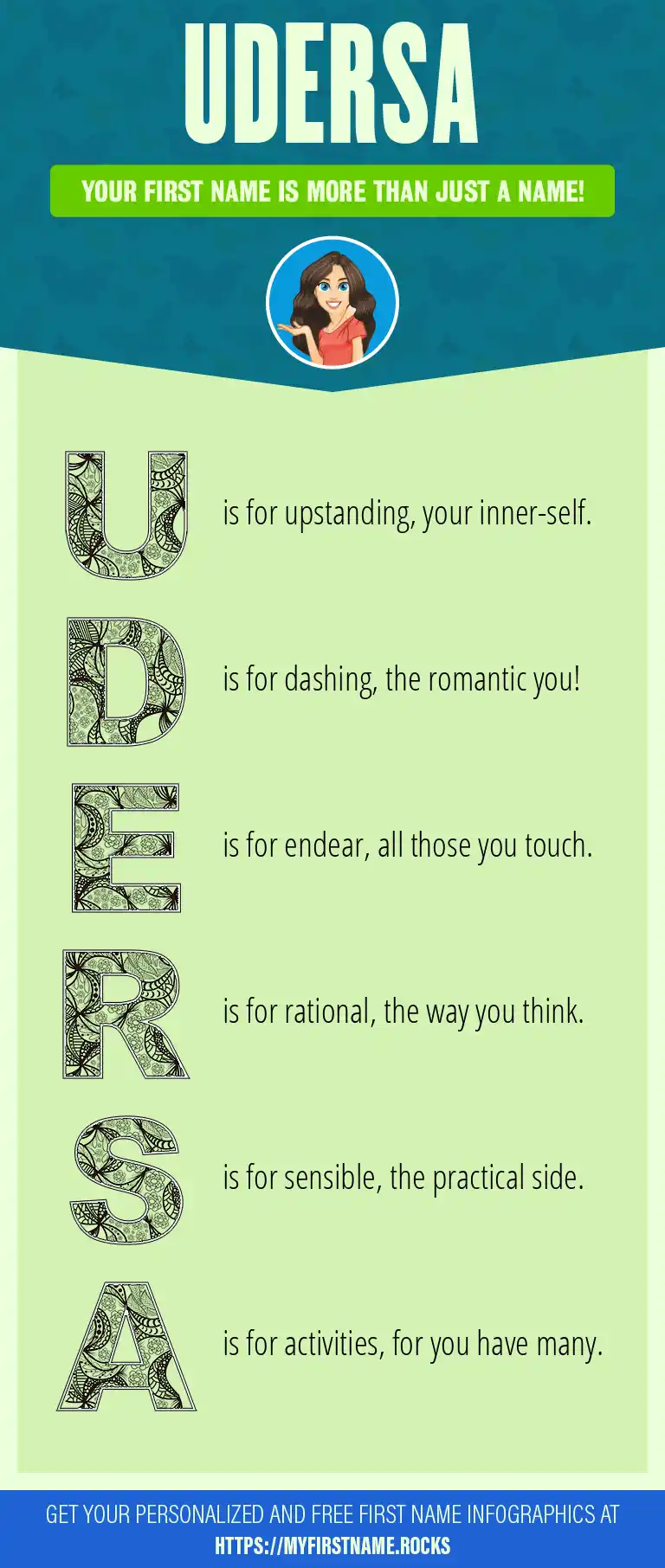 UDERSA

YOUR FIRST NAME IS MORE THAN JUST A NAME!

U is for upstanding, your inner-self.

D is for dashing, the romantic you!

E is for endear, all those you touch.

R is for rational, the way you think.

S is for sensible, the practical side.

A is for activities, for you have many.

GET YOUR PERSONALIZED AND FREE FIRST NAME INFOGRAPHICS AT HTTPS://MYFIRSTNAME.ROCKS