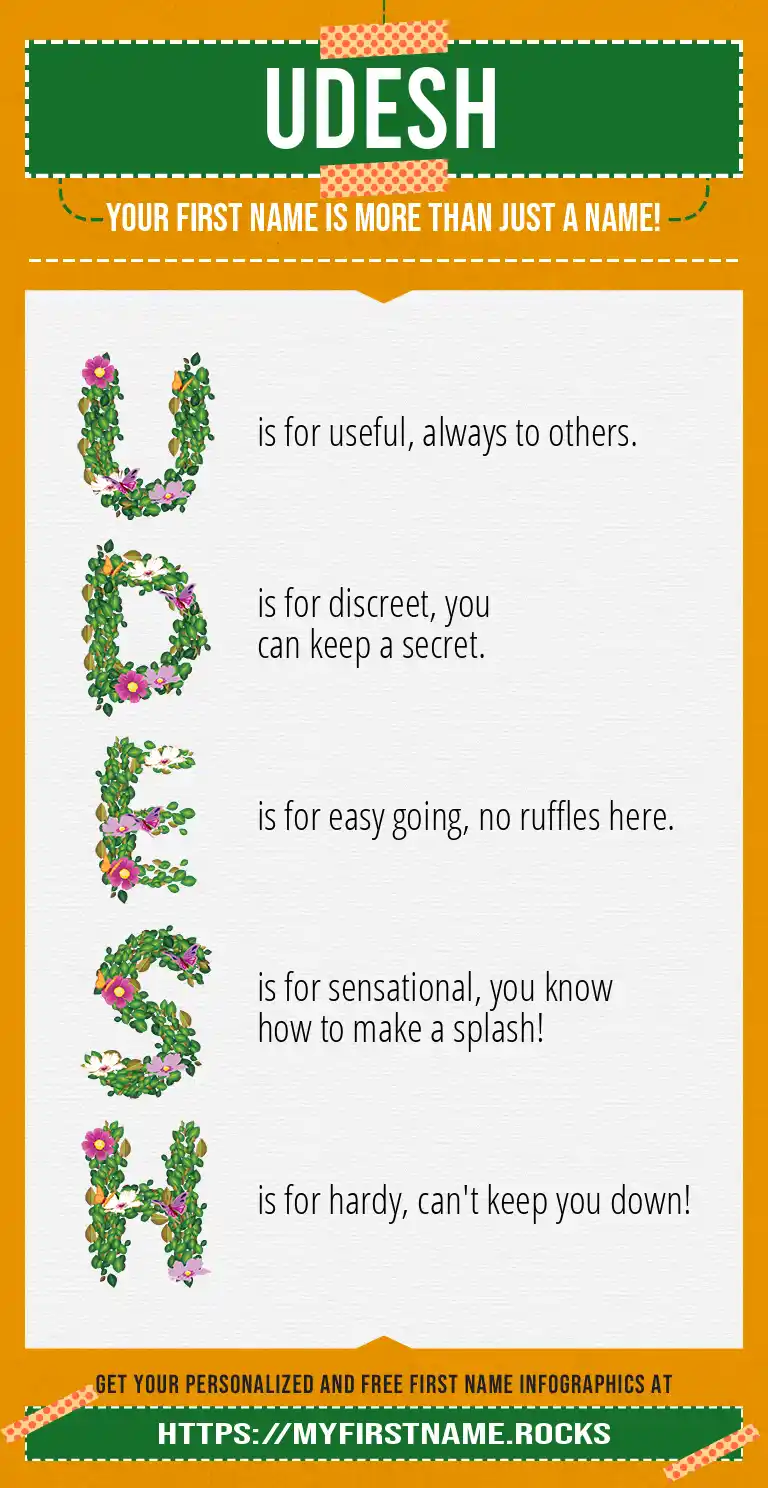 UDESH

YOUR FIRST NAME IS MORE THAN JUST A NAME!

U is for useful, always to others.

D is for discreet, you can keep a secret.

E is for easy going, no ruffles here.

S is for sensational, you know how to make a splash!

H is for hardy, can't keep you down!

GET YOUR PERSONALIZED AND FREE FIRST NAME INFOGRAPHICS AT

HTTPS://MYFIRSTNAME.ROCKS