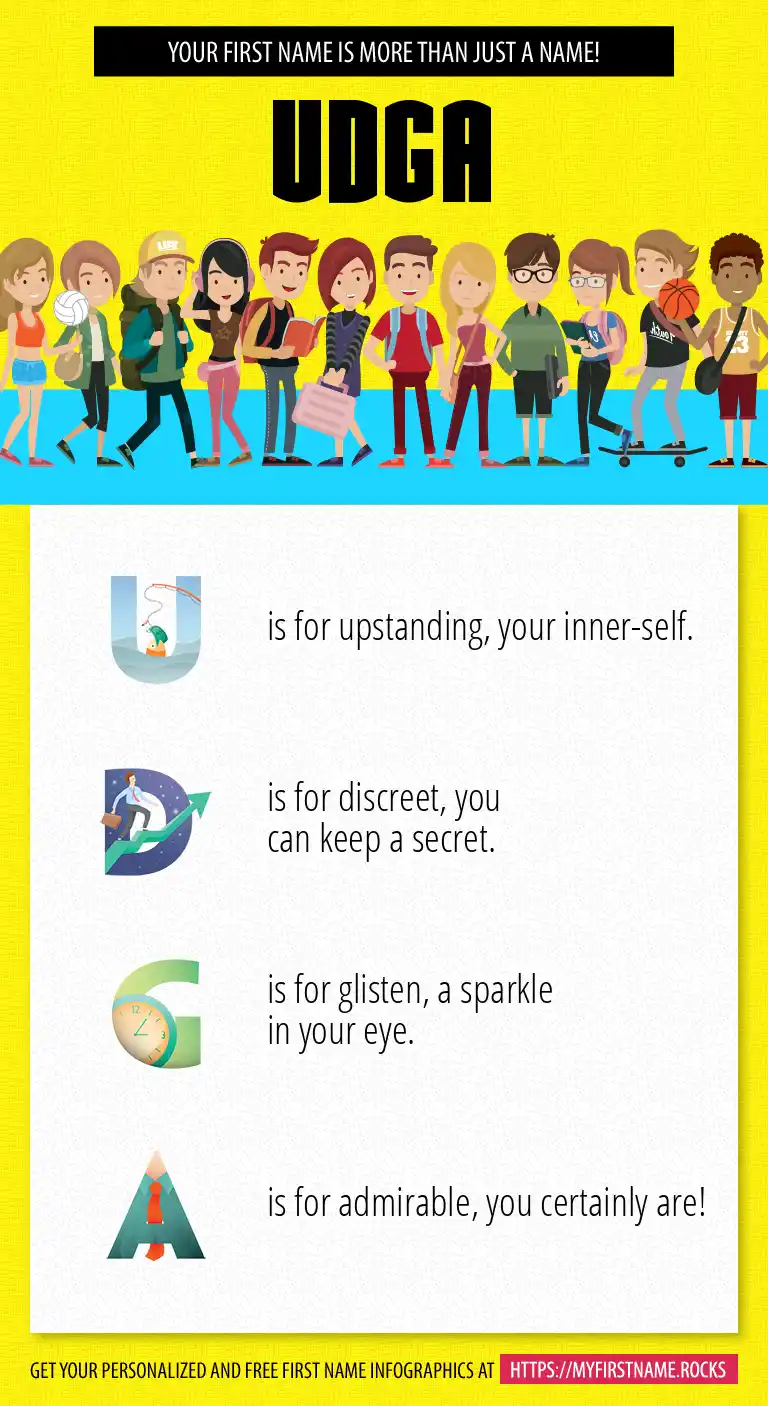 YOUR FIRST NAME IS MORE THAN JUST A NAME!

UDGA

U is for upstanding, your inner-self.

D is for discreet, you can keep a secret.

G is for glisten, a sparkle in your eye.

A is for admirable, you certainly are!

GET YOUR PERSONALIZED AND FREE FIRST NAME INFOGRAPHICS AT HTTPS://MYFIRSTNAME.ROCKS