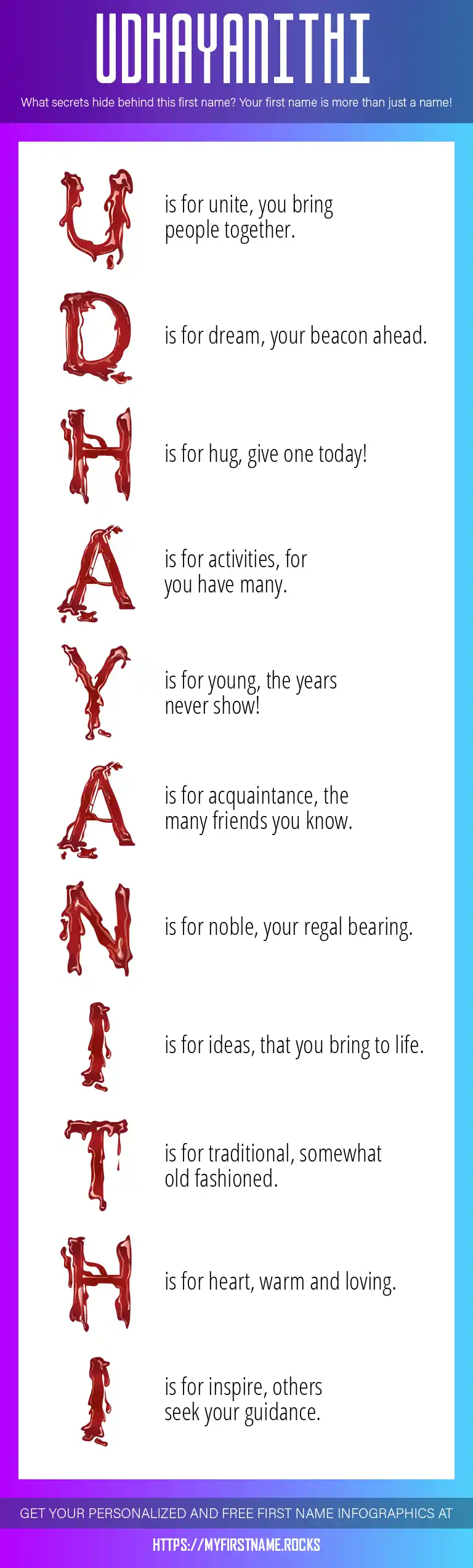 UDHAYANITHI

What secrets hide behind this first name? Your first name is more than just a name!

U is for unite, you bring people together.

D is for dream, your beacon ahead.

H is for hug, give one today!

A is for activities, for you have many.

Y is for young, the years never show!

A is for acquaintance, the many friends you know.

N is for noble, your regal bearing.

I is for ideas, that you bring to life.

T is for traditional, somewhat old fashioned.

H is for heart, warm and loving.

I is for inspire, others seek your guidance.

GET YOUR PERSONALIZED AND FREE FIRST NAME INFOGRAPHICS AT

HTTPS://MYFIRSTNAME.ROCKS