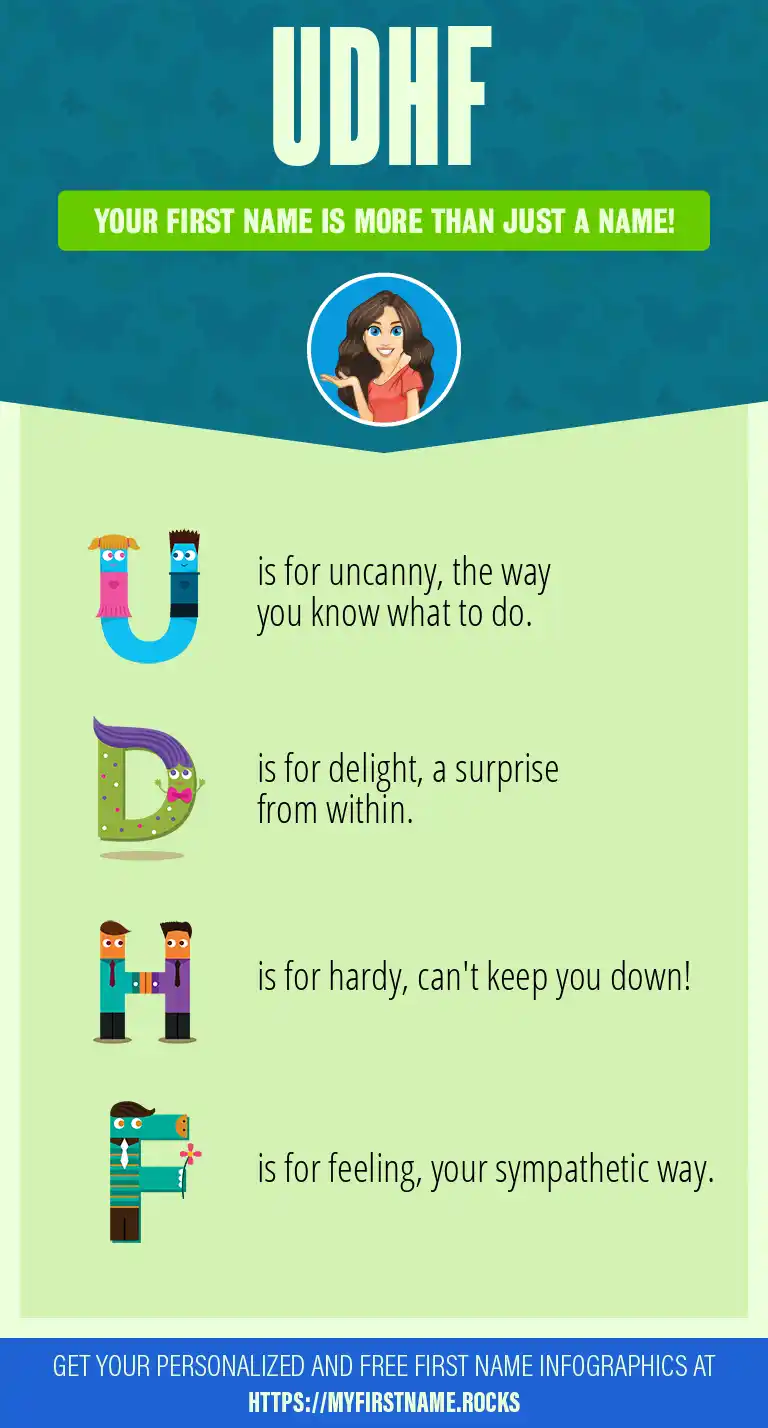 UDHF

YOUR FIRST NAME IS MORE THAN JUST A NAME!

U is for uncanny, the way you know what to do.

D is for delight, a surprise from within.

H is for hardy, can't keep you down!

F is for feeling, your sympathetic way.

GET YOUR PERSONALIZED AND FREE FIRST NAME INFOGRAPHICS AT
HTTPS://MYFIRSTNAME.ROCKS