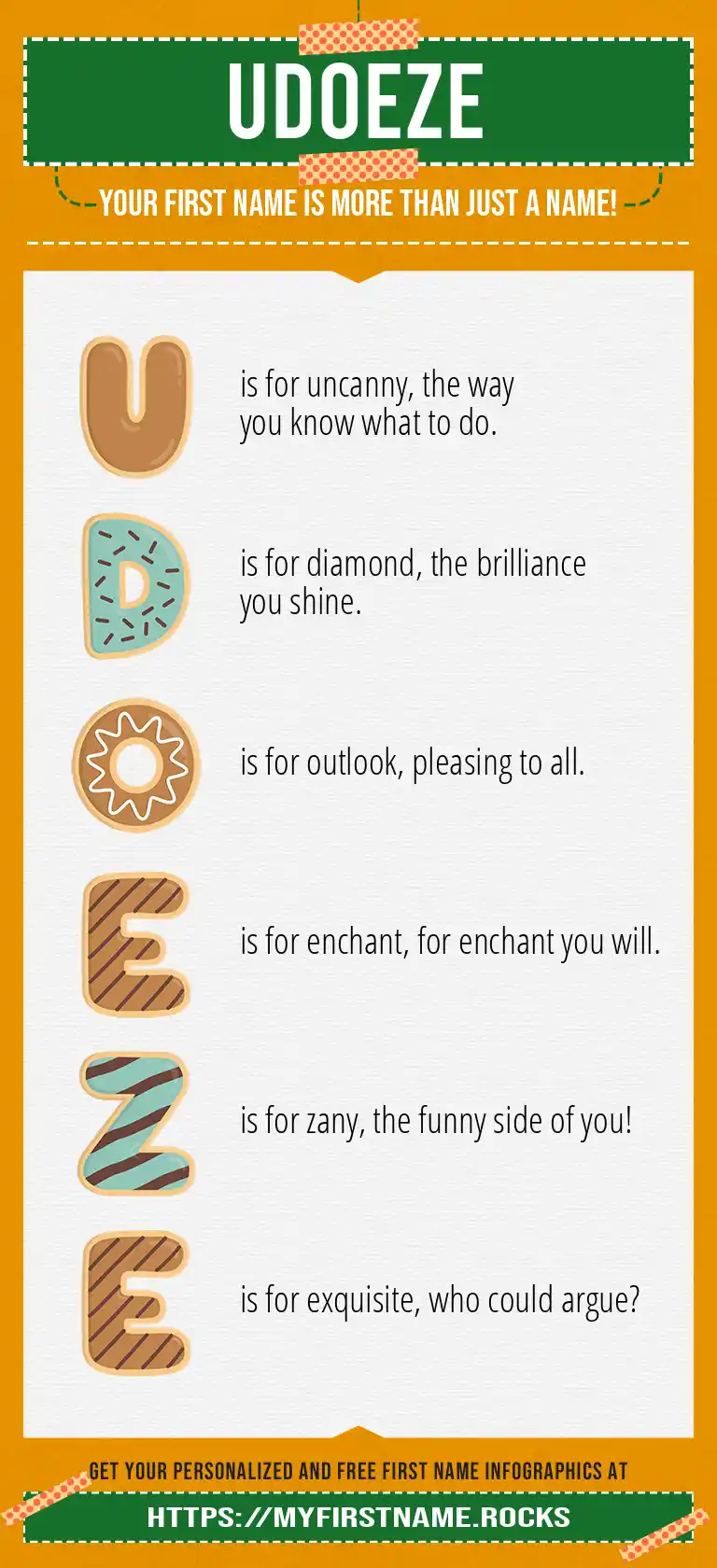 UDOEZE

YOUR FIRST NAME IS MORE THAN JUST A NAME!

U is for uncanny, the way you know what to do.

D is for diamond, the brilliance you shine.

O is for outlook, pleasing to all.

E is for enchant, for enchant you will.

Z is for zany, the funny side of you!

E is for exquisite, who could argue?

GET YOUR PERSONALIZED AND FREE FIRST NAME INFOGRAPHICS AT

HTTPS://MYFIRSTNAME.ROCKS