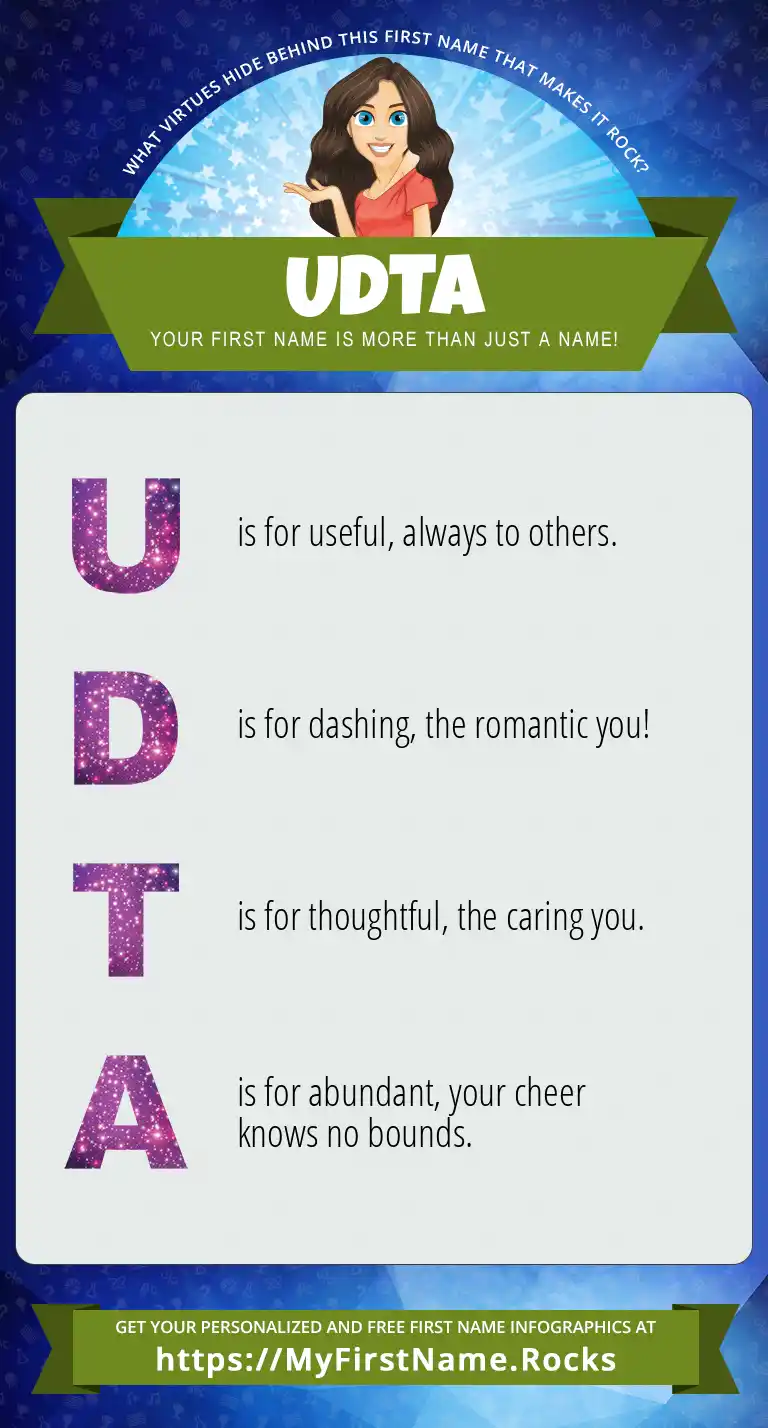 WHAT VIRTUES HIDE BEHIND THIS FIRST NAME THAT MAKES IT ROCK?

UDTA

YOUR FIRST NAME IS MORE THAN JUST A NAME!

U is for useful, always to others.

D is for dashing, the romantic you!

T is for thoughtful, the caring you.

A is for abundant, your cheer knows no bounds.

GET YOUR PERSONALIZED AND FREE FIRST NAME INFOGRAPHICS AT

https://MyFirstName.Rocks