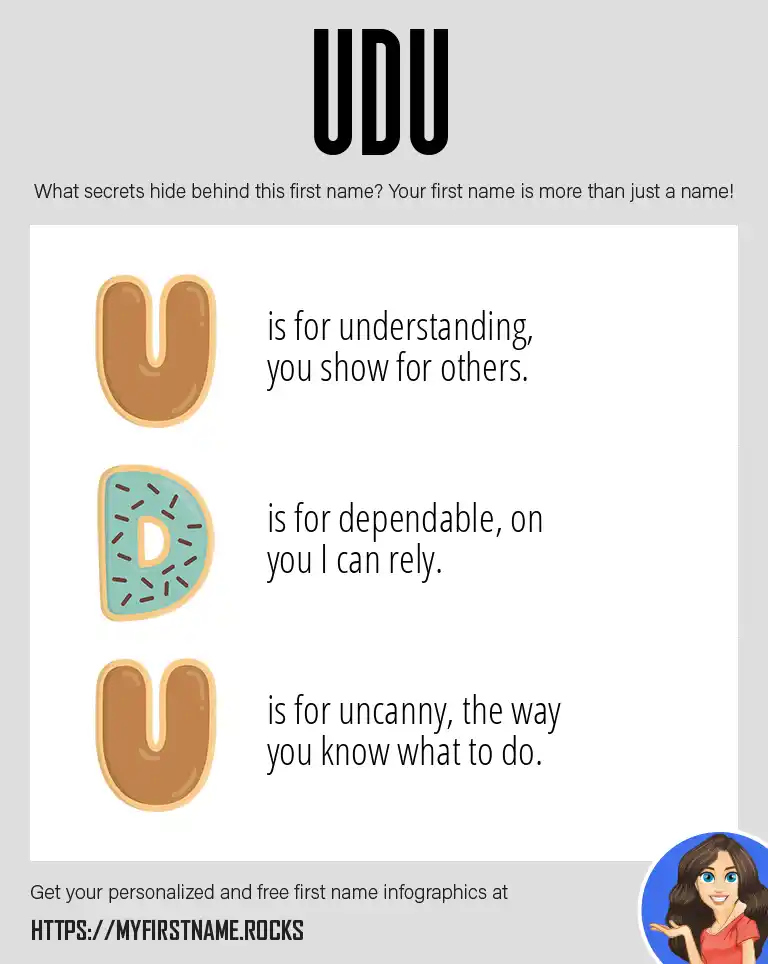 UDU

What secrets hide behind this first name? Your first name is more than just a name!

U is for understanding, you show for others.

D is for dependable, on you I can rely.

U is for uncanny, the way you know what to do.

Get your personalized and free first name infographics at

HTTPS://MYFIRSTNAME.ROCKS