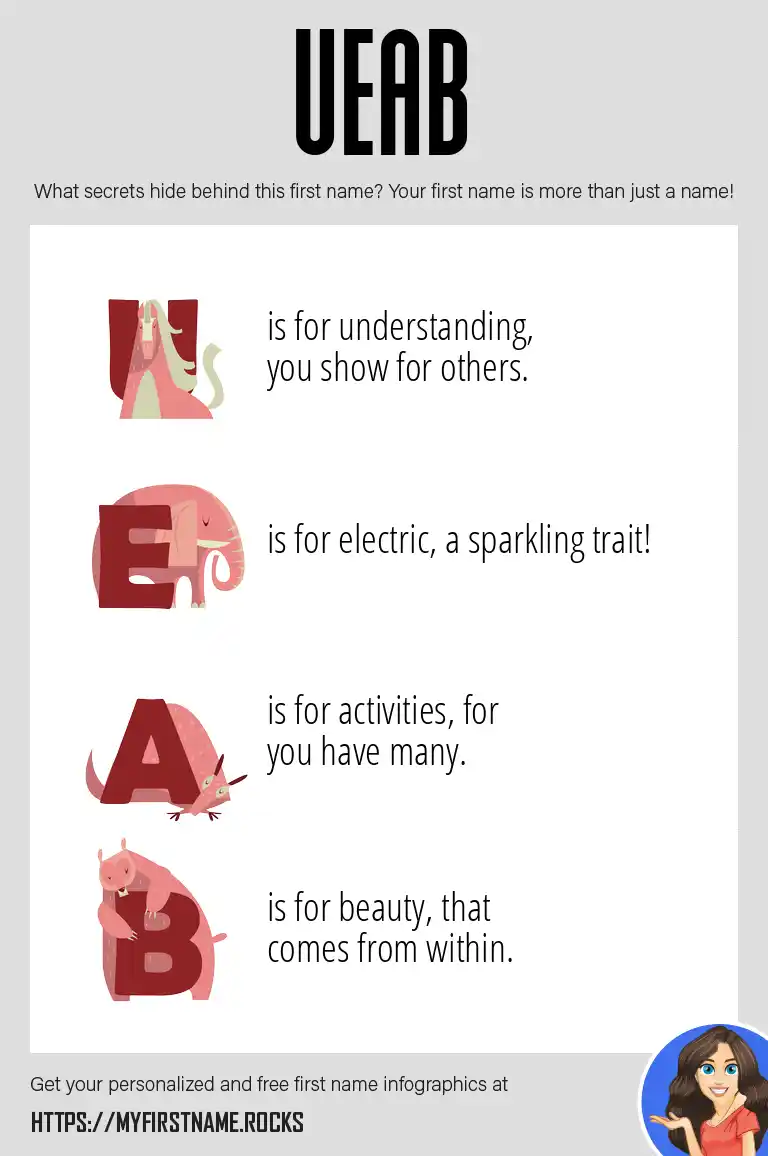 UEAB

What secrets hide behind this first name? Your first name is more than just a name!

U

is for understanding, you show for others.

E

is for electric, a sparkling trait!

A

is for activities, for you have many.

B

is for beauty, that comes from within.

Get your personalized and free first name infographics at

HTTPS://MYFIRSTNAME.ROCKS