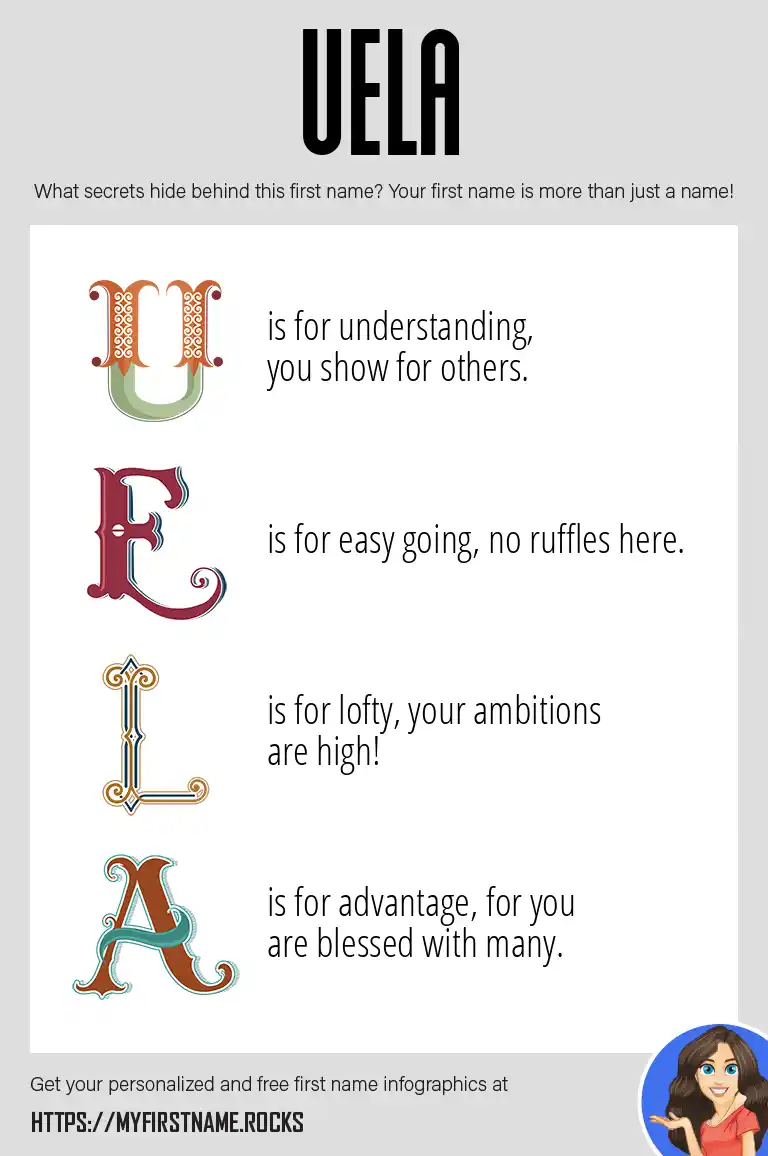 UELA

What secrets hide behind this first name? Your first name is more than just a name!

U is for understanding, you show for others.

E is for easy going, no ruffles here.

L is for lofty, your ambitions are high!

A is for advantage, for you are blessed with many.

Get your personalized and free first name infographics at

HTTPS://MYFIRSTNAME.ROCKS