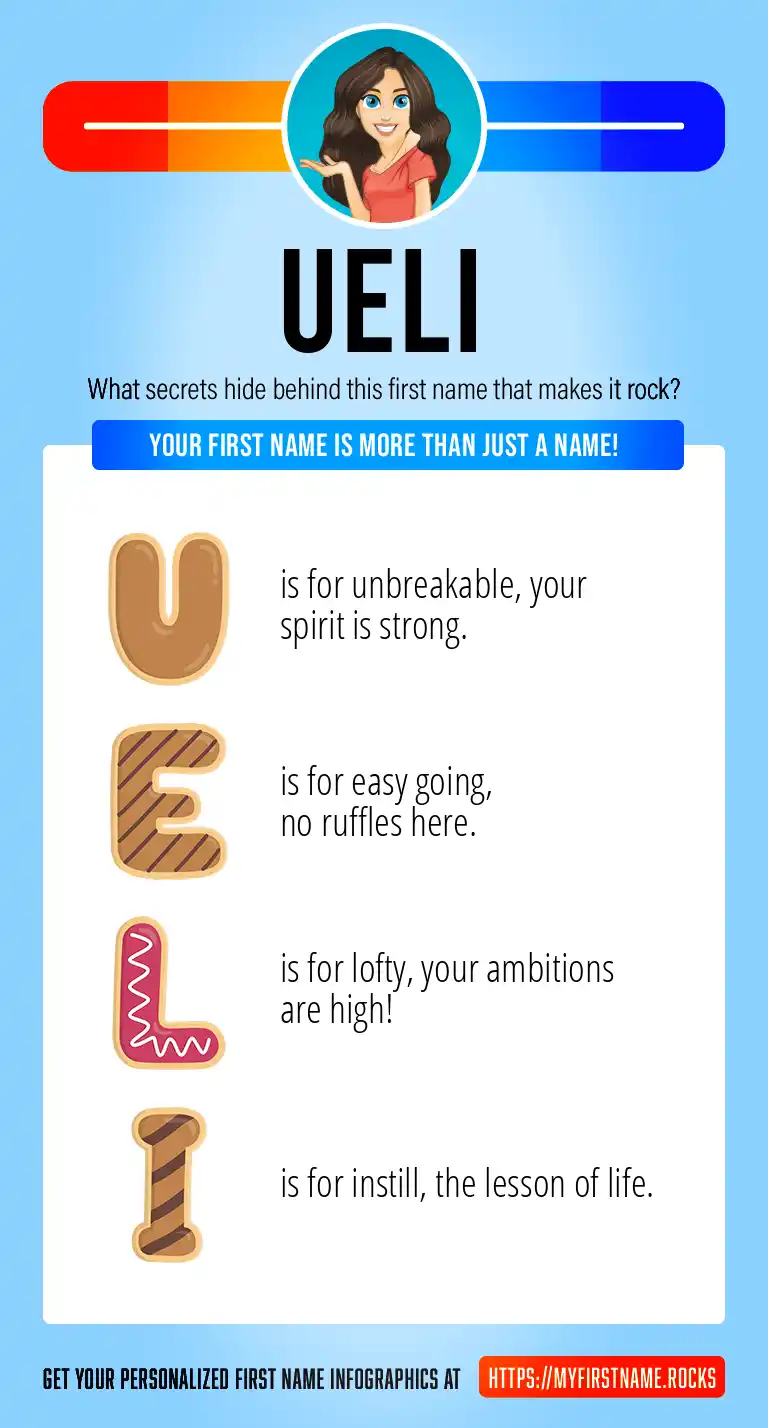 UELI

What secrets hide behind this first name that makes it rock?

YOUR FIRST NAME IS MORE THAN JUST A NAME!

U is for unbreakable, your spirit is strong.

E is for easy going, no ruffles here.

L is for lofty, your ambitions are high!

I is for instill, the lesson of life.

GET YOUR PERSONALIZED FIRST NAME INFOGRAPHICS AT HTTPS://MYFIRSTNAME.ROCKS