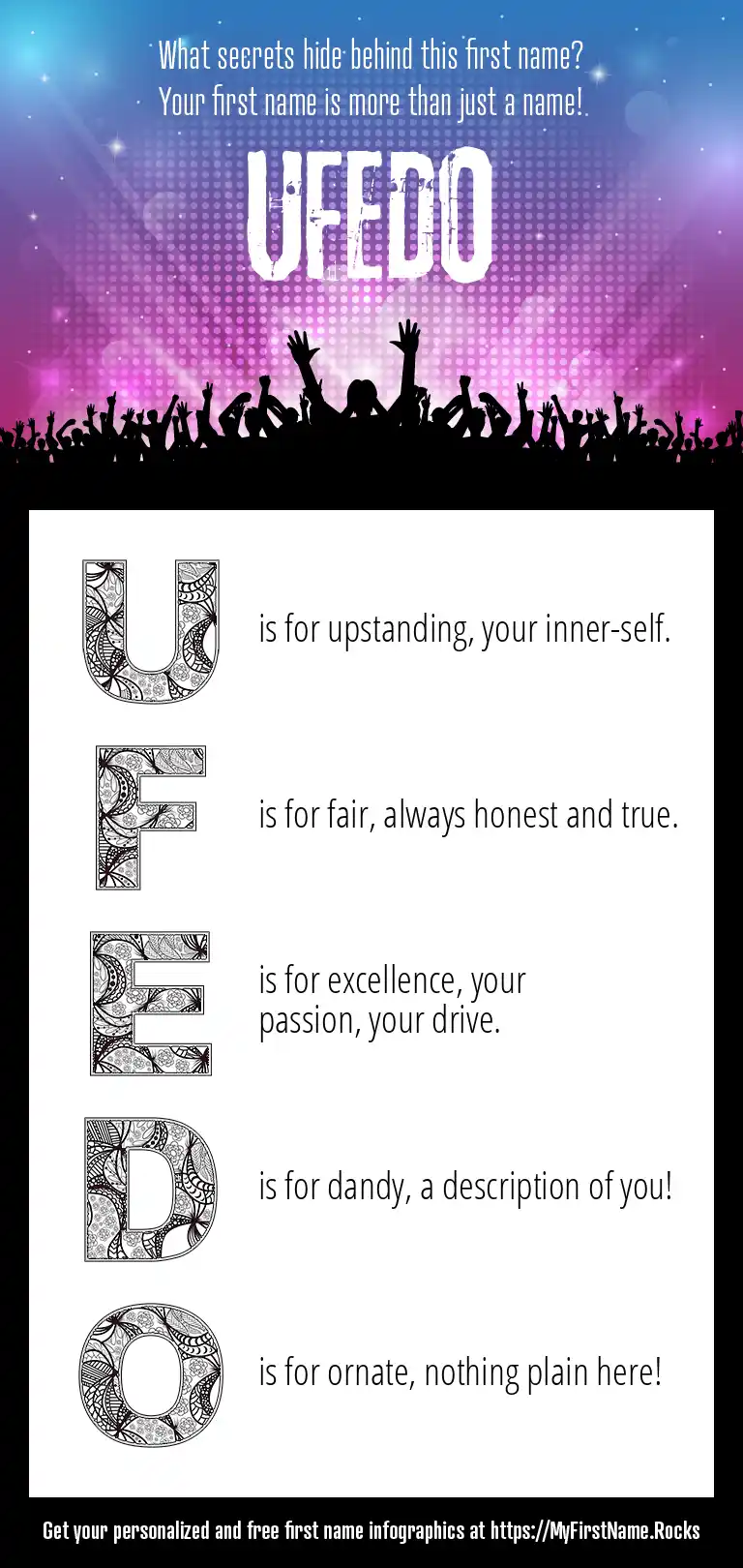 What secrets hide behind this first name?
Your first name is more than just a name!

UFEDO

U is for upstanding, your inner-self.

F is for fair, always honest and true.

E is for excellence, your passion, your drive.

D is for dandy, a description of you!

O is for ornate, nothing plain here!

Get your personalized and free first name infographics at https://MyFirstName.Rocks