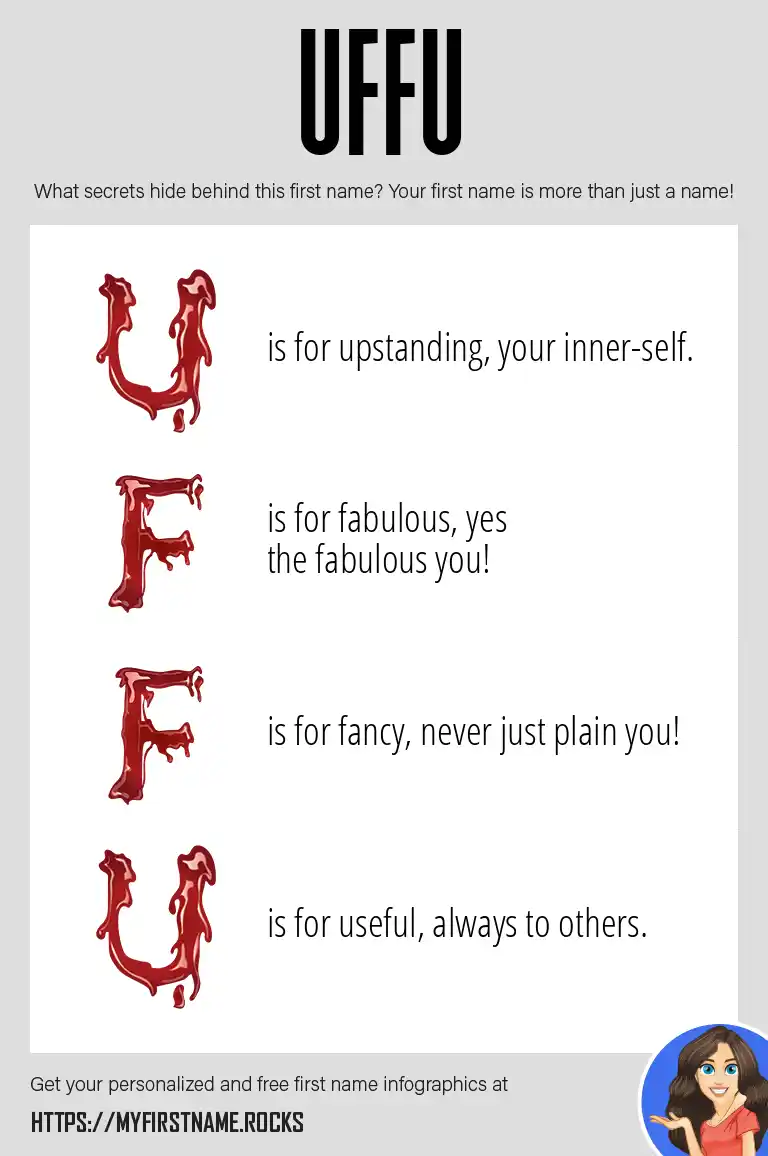 UFFU

What secrets hide behind this first name? Your first name is more than just a name!

U is for upstanding, your inner-self.

F is for fabulous, yes the fabulous you!

F is for fancy, never just plain you!

U is for useful, always to others.

Get your personalized and free first name infographics at

HTTPS://MYFIRSTNAME.ROCKS