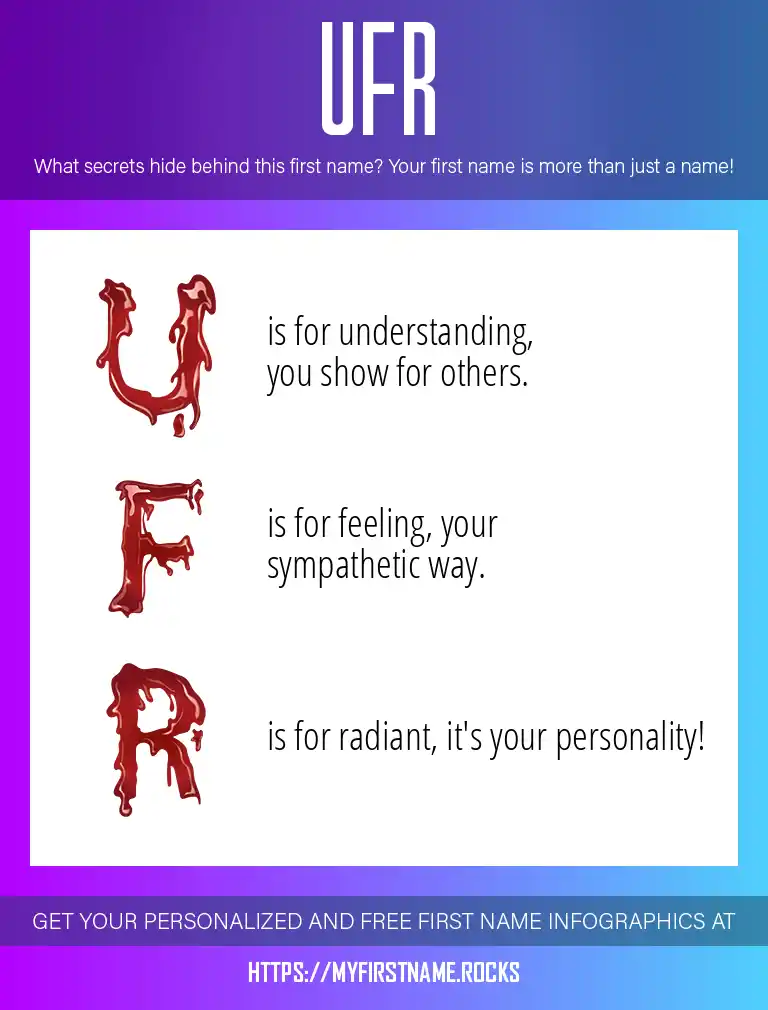 UFR

What secrets hide behind this first name? Your first name is more than just a name!

U is for understanding, you show for others.

F is for feeling, your sympathetic way.

R is for radiant, it's your personality!

GET YOUR PERSONALIZED AND FREE FIRST NAME INFOGRAPHICS AT

HTTPS://MYFIRSTNAME.ROCKS