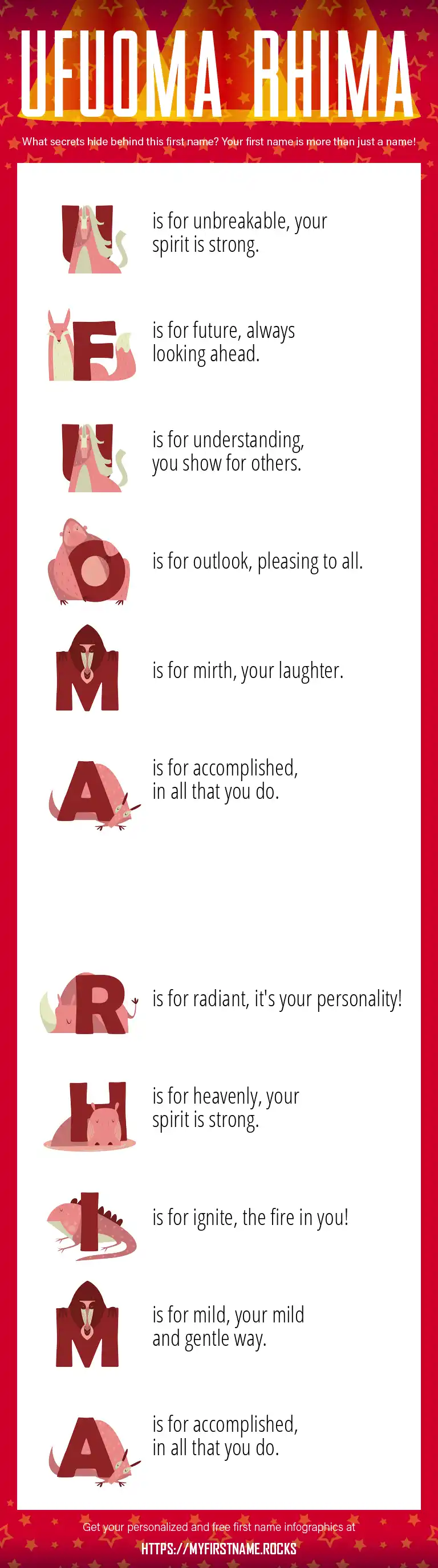 UFUOMA RHIMA

What secrets hide behind this first name? Your first name is more than just a name!

U is for unbreakable, your spirit is strong.

F is for future, always looking ahead.

U is for understanding, you show for others.

O is for outlook, pleasing to all.

M is for mirth, your laughter.

A is for accomplished, in all that you do.

R is for radiant, it's your personality!

H is for heavenly, your spirit is strong.

I is for ignite, the fire in you!

M is for mild, your mild and gentle way.

A is for accomplished, in all that you do.

Get your personalized and free first name infographics at

HTTPS://MYFIRSTNAME.ROCKS