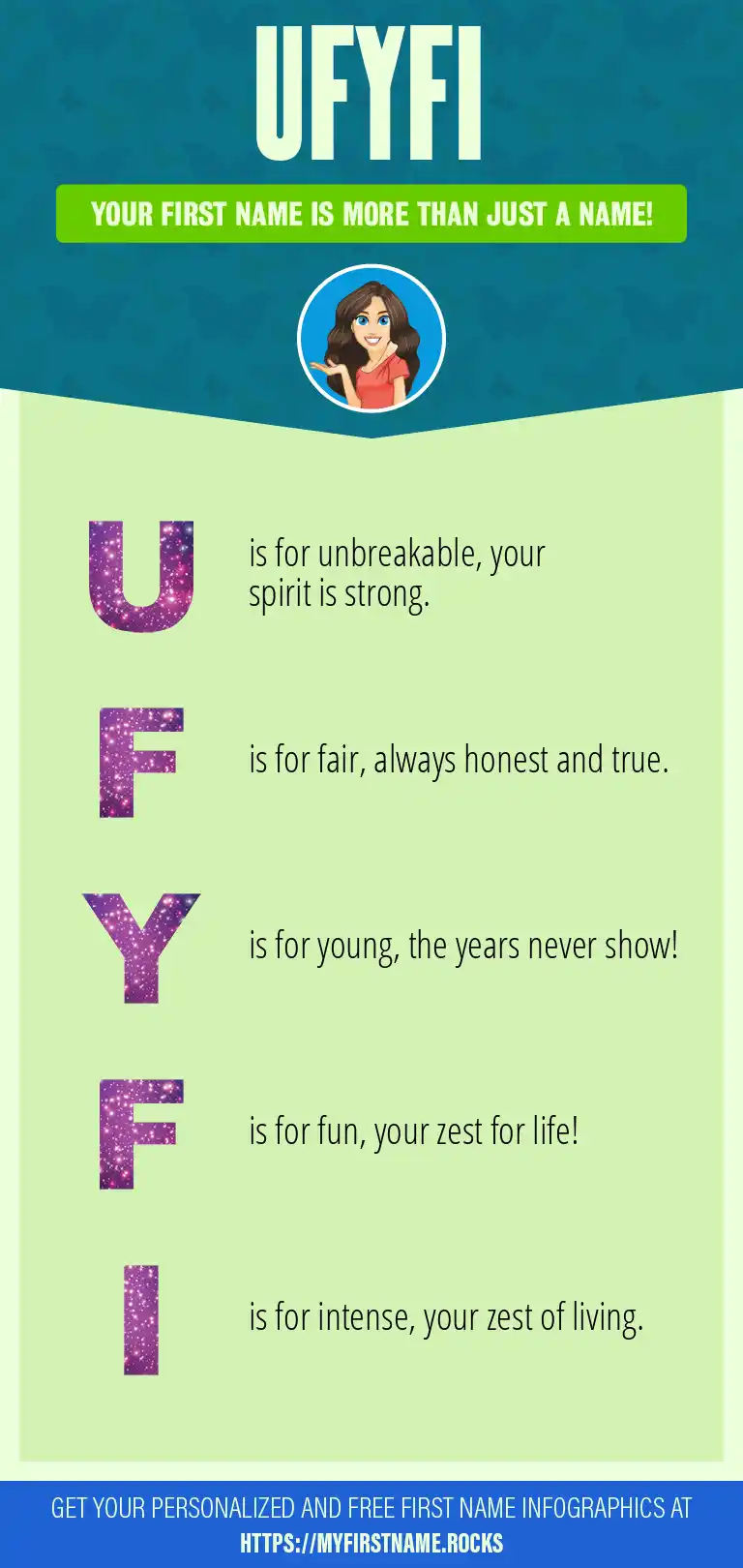 UFYFI

YOUR FIRST NAME IS MORE THAN JUST A NAME!

U is for unbreakable, your spirit is strong.

F is for fair, always honest and true.

Y is for young, the years never show!

F is for fun, your zest for life!

I is for intense, your zest of living.

GET YOUR PERSONALIZED AND FREE FIRST NAME INFOGRAPHICS AT HTTPS://MYFIRSTNAME.ROCKS