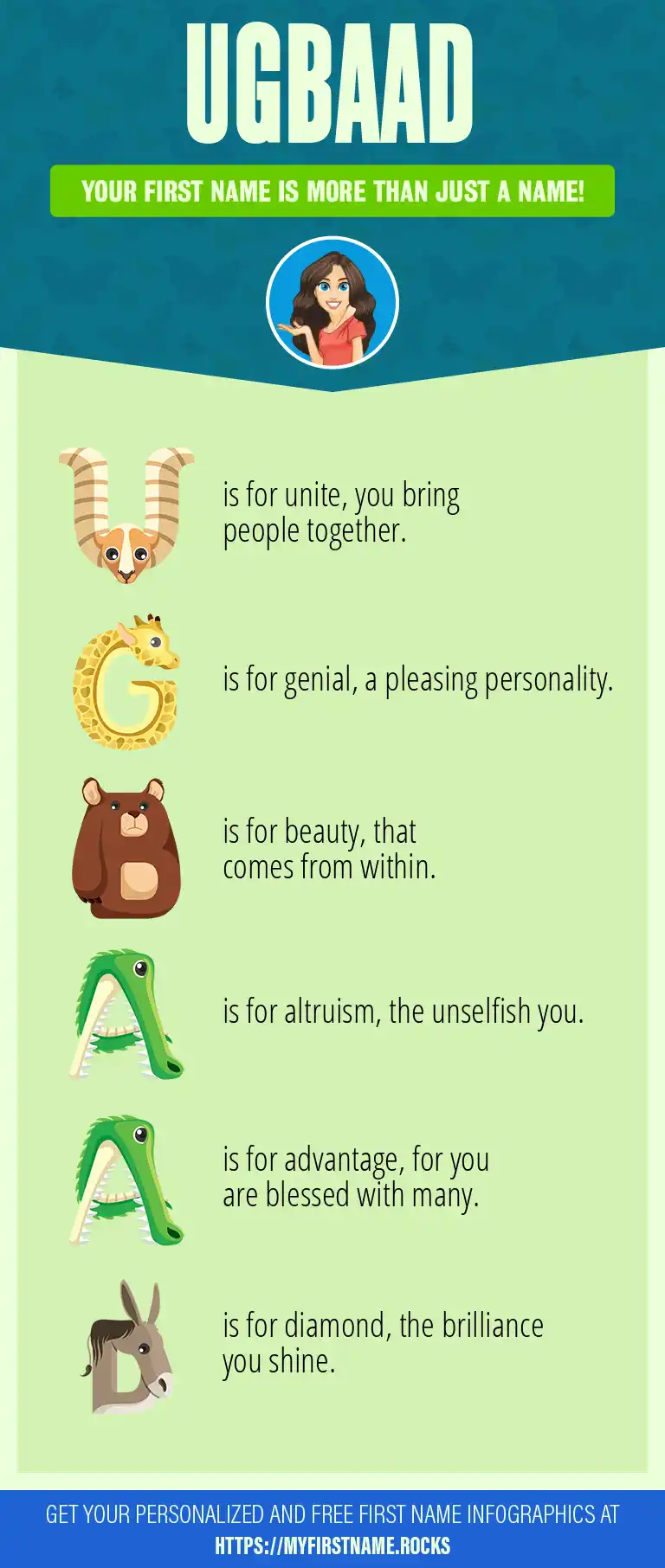 UGBAAD

YOUR FIRST NAME IS MORE THAN JUST A NAME!

U is for unite, you bring people together.

G is for genial, a pleasing personality.

B is for beauty, that comes from within.

A is for altruism, the unselfish you.

A is for advantage, for you are blessed with many.

D is for diamond, the brilliance you shine.

GET YOUR PERSONALIZED AND FREE FIRST NAME INFOGRAPHICS AT HTTPS://MYFIRSTNAME.ROCKS