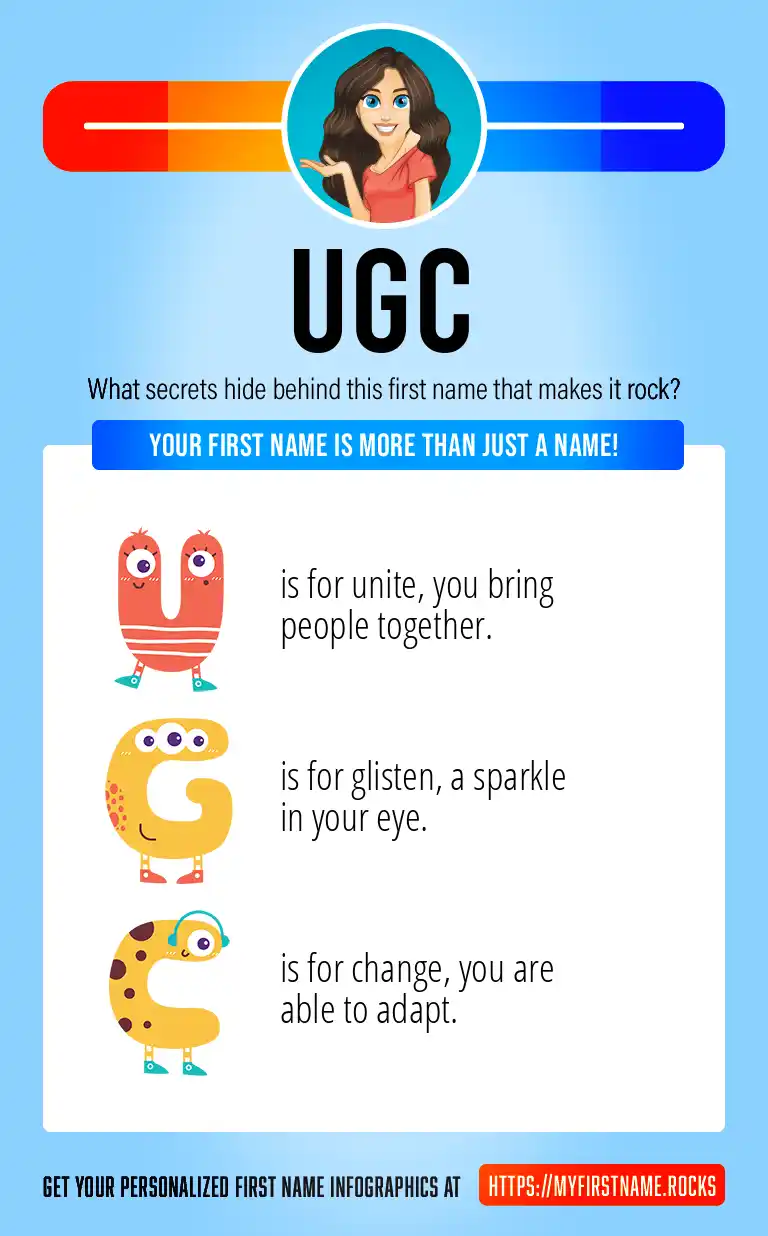 UGC

What secrets hide behind this first name that makes it rock?

YOUR FIRST NAME IS MORE THAN JUST A NAME!

U is for unite, you bring people together.

G is for glisten, a sparkle in your eye.

C is for change, you are able to adapt.

GET YOUR PERSONALIZED FIRST NAME INFOGRAPHICS AT HTTPS://MYFIRSTNAME.ROCKS