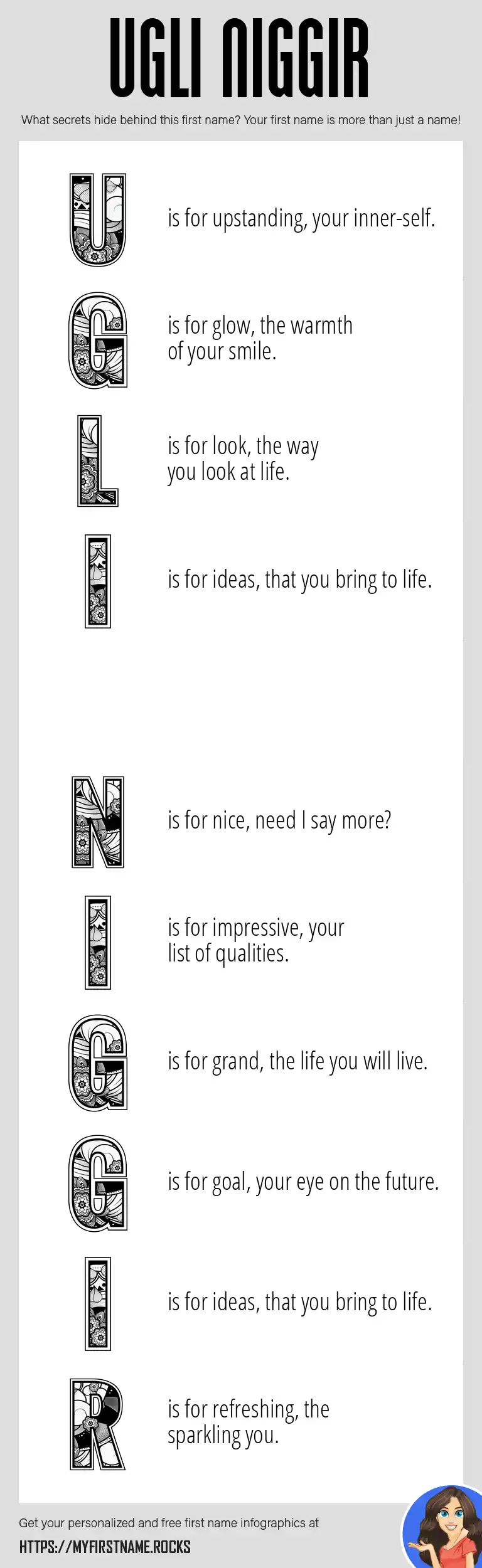 UGLI NIGGIR

What secrets hide behind this first name? Your first name is more than just a name!

U is for upstanding, your inner-self.

G is for glow, the warmth of your smile.

L is for look, the way you look at life.

I is for ideas, that you bring to life.

N is for nice, need I say more?

I is for impressive, your list of qualities.

G is for grand, the life you will live.

G is for goal, your eye on the future.

I is for ideas, that you bring to life.

R is for refreshing, the sparkling you.

Get your personalized and free first name infographics at

HTTPS://MYFIRSTNAME.ROCKS