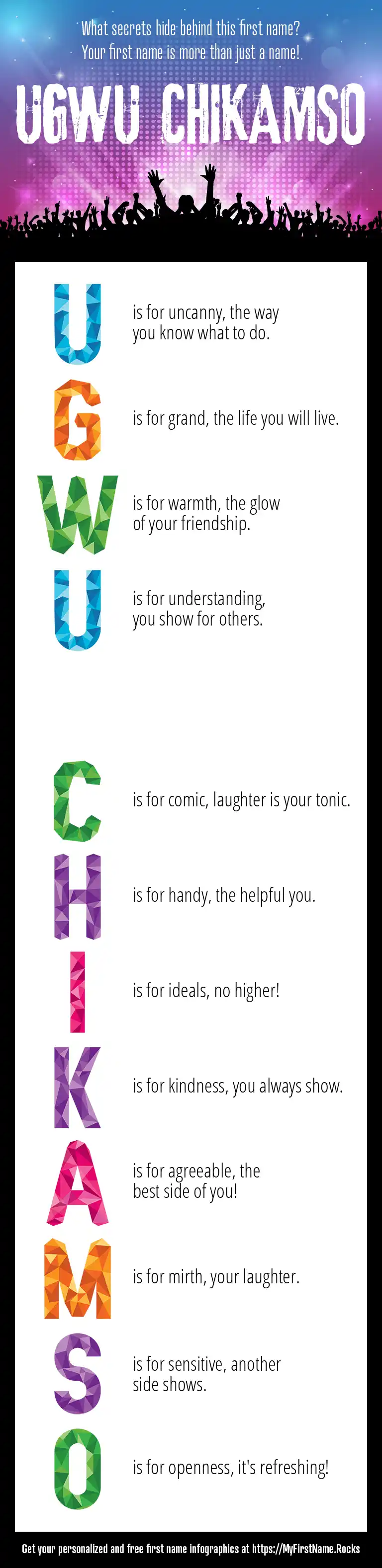 What secrets hide behind this first name?
Your first name is more than just a name!

UGWU CHIKAMSO

U is for uncanny, the way you know what to do.

G is for grand, the life you will live.

W is for warmth, the glow of your friendship.

U is for understanding, you show for others.

C is for comic, laughter is your tonic.

H is for handy, the helpful you.

I is for ideals, no higher!

K is for kindness, you always show.

A is for agreeable, the best side of you!

M is for mirth, your laughter.

S is for sensitive, another side shows.

O is for openness, it's refreshing!

Get your personalized and free first name infographics at https://MyFirstName.Rocks