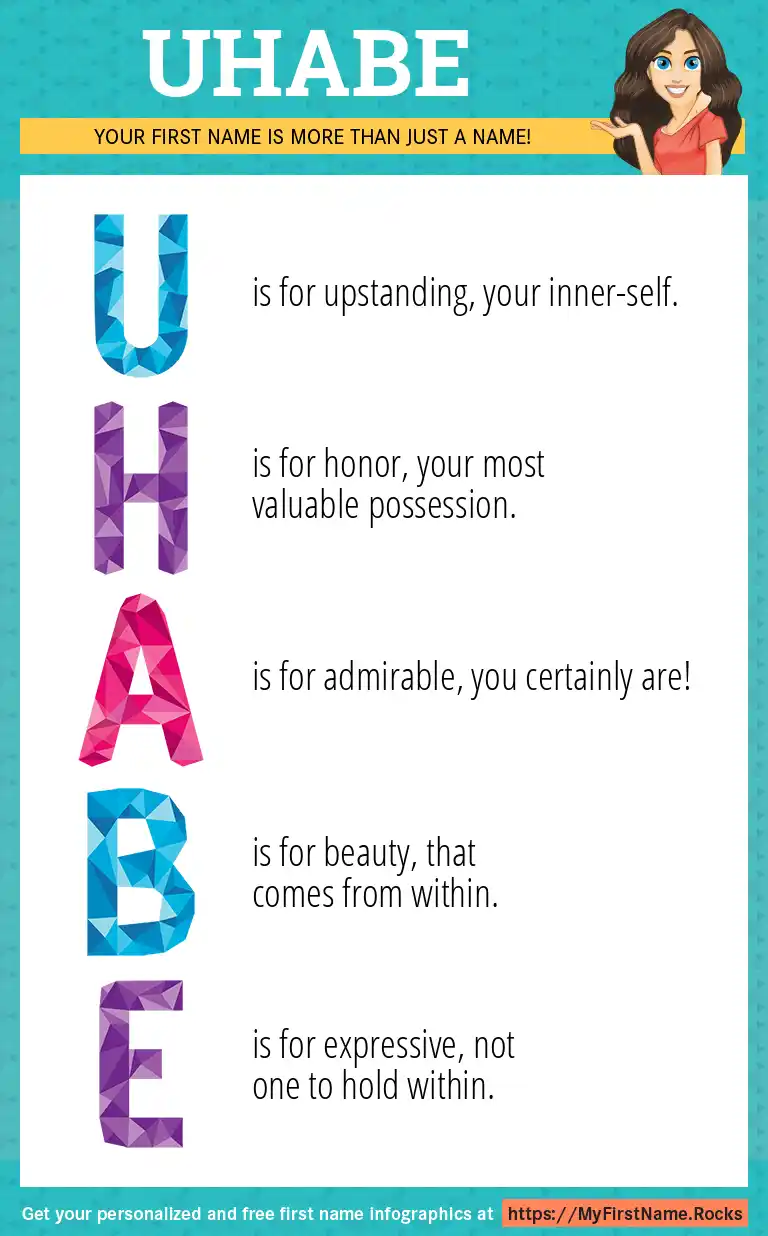 UHABE

YOUR FIRST NAME IS MORE THAN JUST A NAME!

U is for upstanding, your inner-self.

H is for honor, your most valuable possession.

A is for admirable, you certainly are!

B is for beauty, that comes from within.

E is for expressive, not one to hold within.

Get your personalized and free first name infographics at https://MyFirstName.Rocks