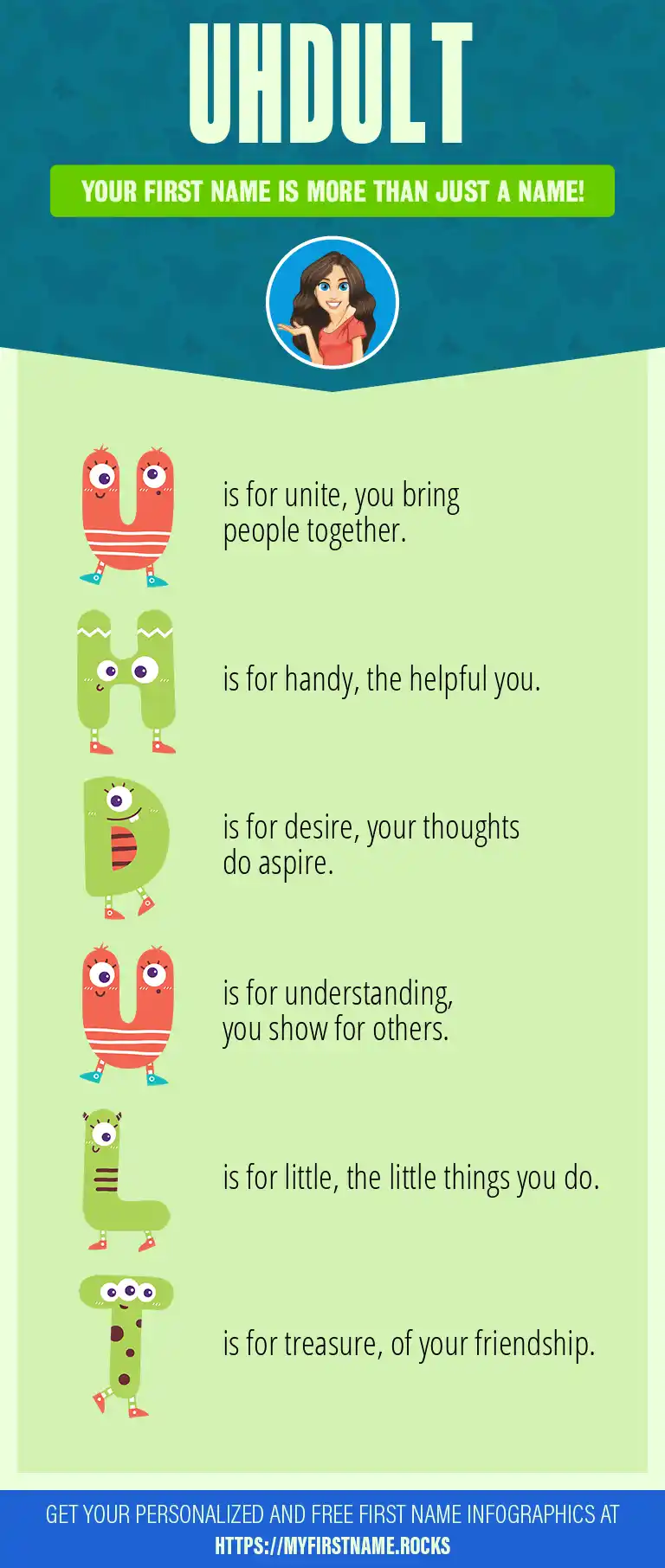 UHDULT

YOUR FIRST NAME IS MORE THAN JUST A NAME!

U is for unite, you bring people together.

H is for handy, the helpful you.

D is for desire, your thoughts do aspire.

U is for understanding, you show for others.

L is for little, the little things you do.

T is for treasure, of your friendship.

GET YOUR PERSONALIZED AND FREE FIRST NAME INFOGRAPHICS AT HTTPS://MYFIRSTNAME.ROCKS